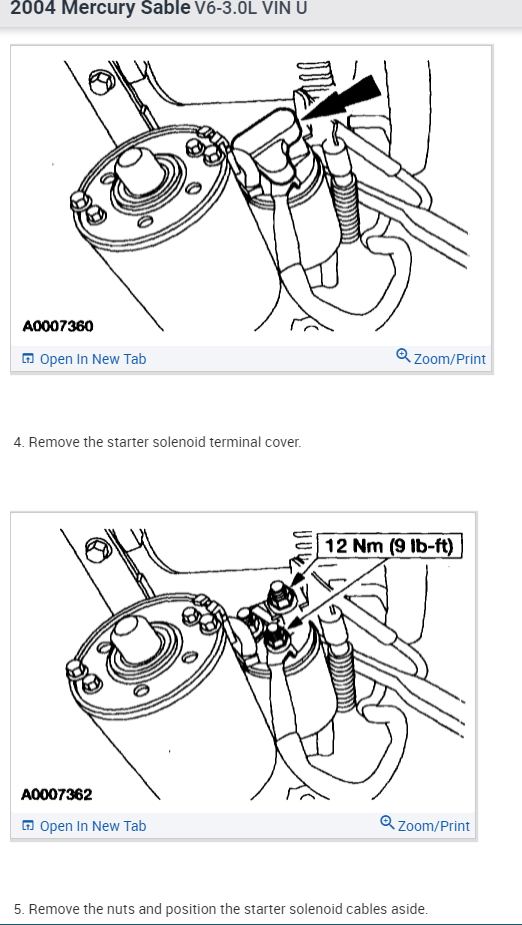 2004 Mercury Sable V6-3.0L VIN U

A0007360

Open In New Tab

Zoom/Print

4. Remove the starter solenoid terminal cover.

12 Nm (9 lb-ft)

A0007362

Open In New Tab

Zoom/Print

5. Remove the nuts and position the starter solenoid cables aside.