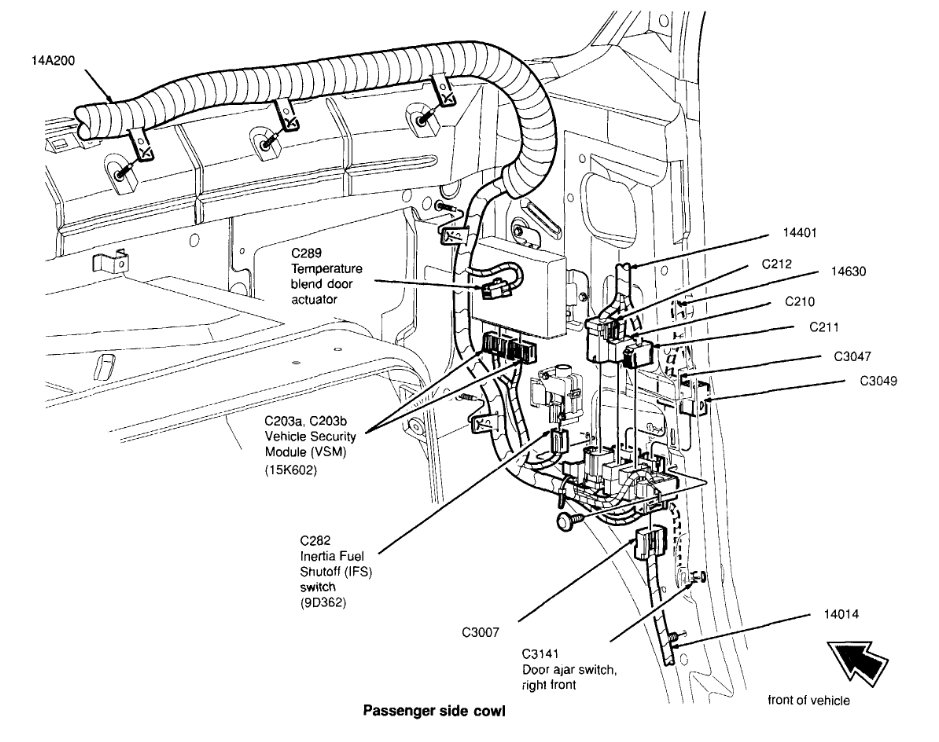 14A200

C289
Temperature
blend door
actuator

14401

C212

14630

C210

C211

C3047

C3049

C203a, C203b
Vehicle Security
Module (VSM)
(15K602)

C282
Inertia Fuel
Shutoff (IFS)
switch
(9D362)

C3007

C3141
Door ajar switch,
right front

14014

front of vehicle

Passenger side cowl