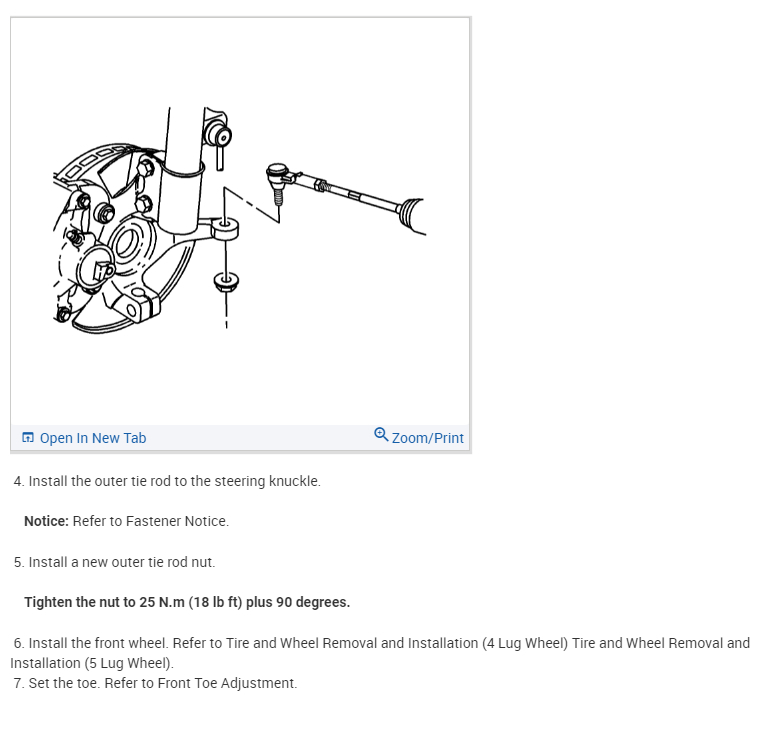 Open In New Tab

Zoom/Print

4. Install the outer tie rod to the steering knuckle.

**Notice:** Refer to Fastener Notice.

5. Install a new outer tie rod nut.

**Tighten the nut to 25 N.m (18 lb ft) plus 90 degrees.**

6. Install the front wheel. Refer to Tire and Wheel Removal and Installation (4 Lug Wheel) Tire and Wheel Removal and Installation (5 Lug Wheel).
7. Set the toe. Refer to Front Toe Adjustment.