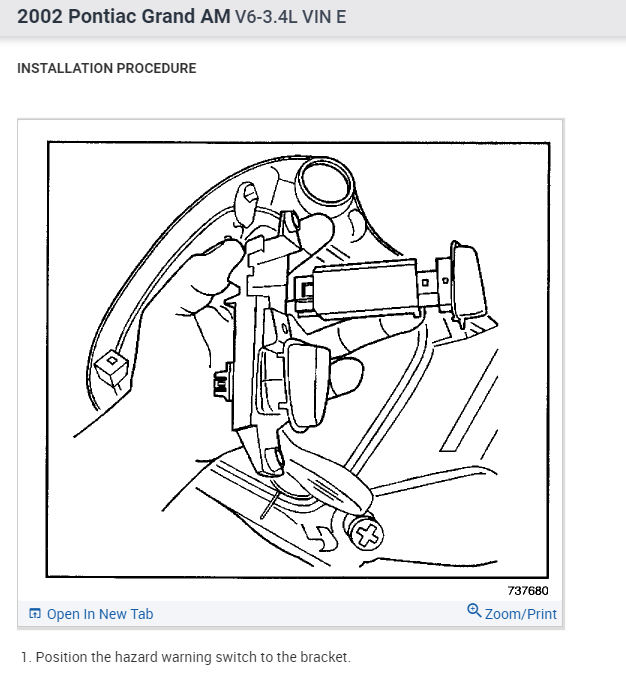 2002 Pontiac Grand AM V6-3.4L VIN E

INSTALLATION PROCEDURE

737680

Open In New Tab

Zoom/Print

1. Position the hazard warning switch to the bracket.