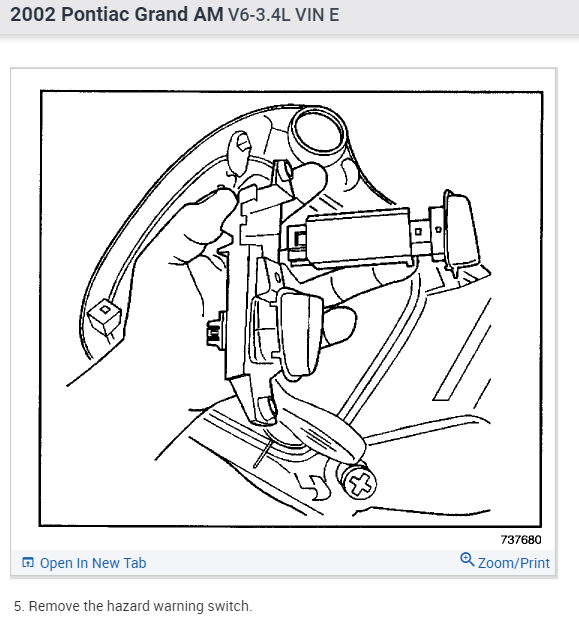 2002 Pontiac Grand AM V6-3.4L VIN E

737680

Open In New Tab

Zoom/Print

5. Remove the hazard warning switch.