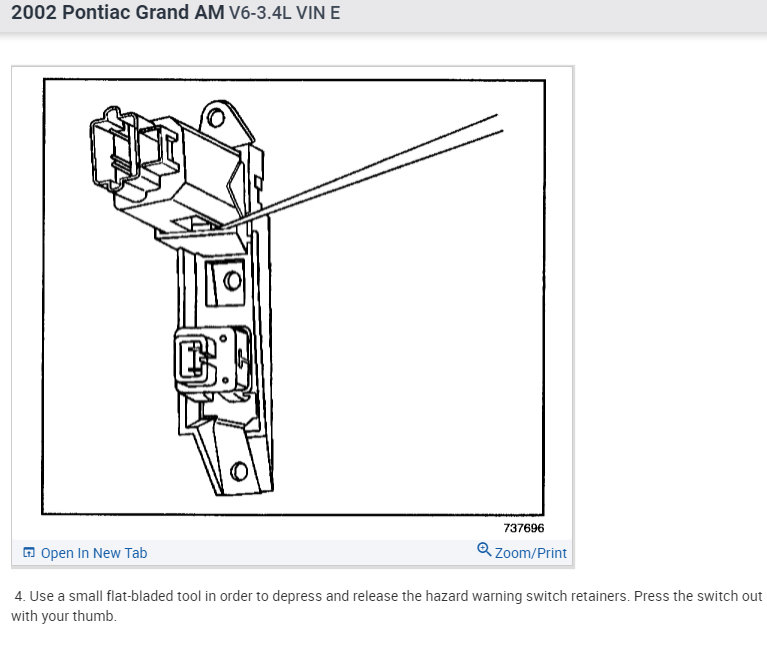 2002 Pontiac Grand AM V6-3.4L VIN E

737696

Open In New Tab

Zoom/Print

4. Use a small flat-bladed tool in order to depress and release the hazard warning switch retainers. Press the switch out with your thumb.