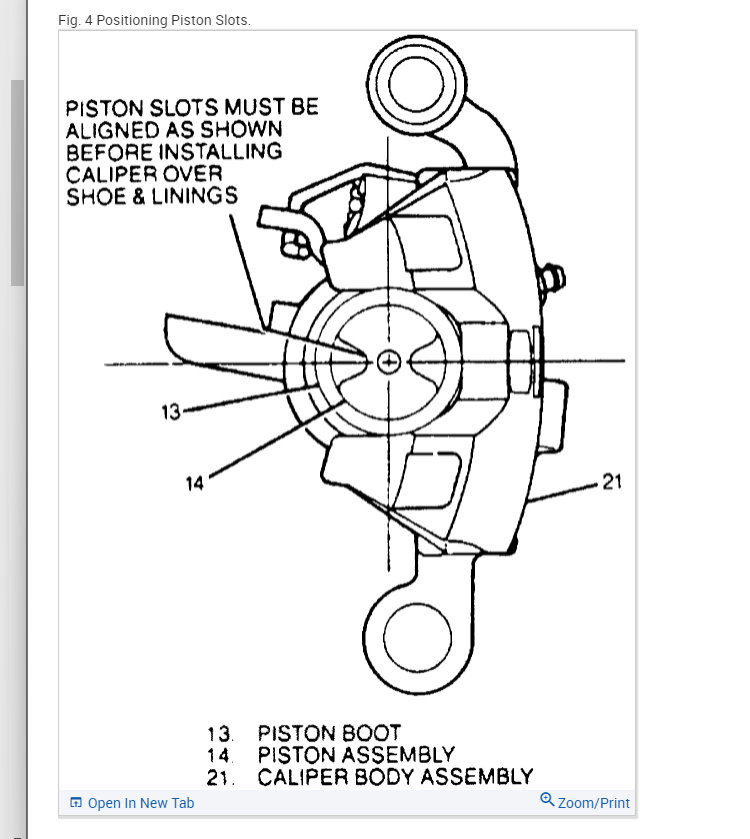 Fig. 4 Positioning Piston Slots.

PISTON SLOTS MUST BE ALIGNED AS SHOWN BEFORE INSTALLING CALIPER OVER SHOE & LININGS

13

14

21

13. PISTON BOOT
14. PISTON ASSEMBLY
21. CALIPER BODY ASSEMBLY

Open In New Tab

Zoom/Print