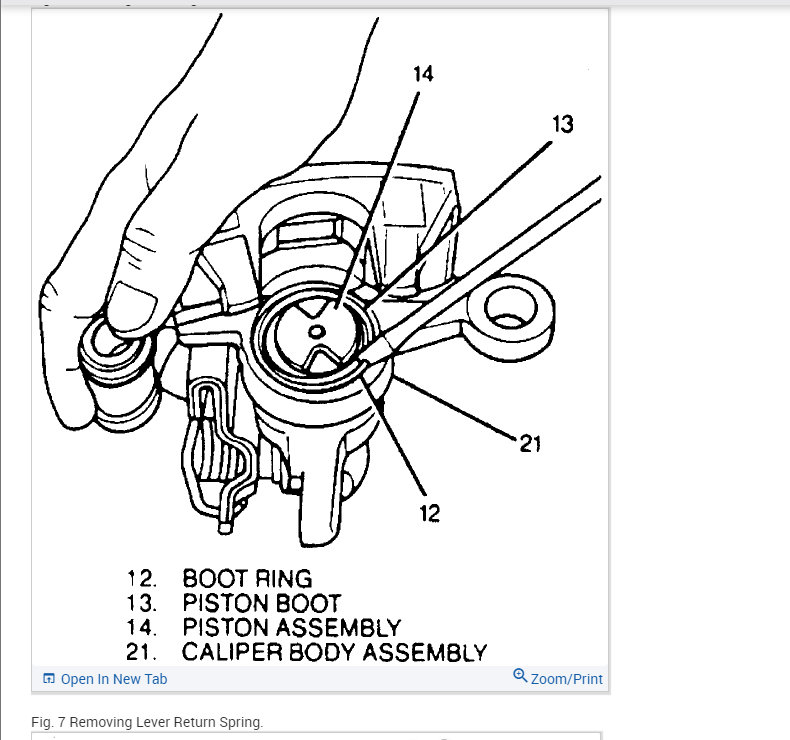 14
13
21
12

12. BOOT RING
13. PISTON BOOT
14. PISTON ASSEMBLY
21. CALIPER BODY ASSEMBLY

Open In New Tab
Zoom/Print

Fig. 7 Removing Lever Return Spring.