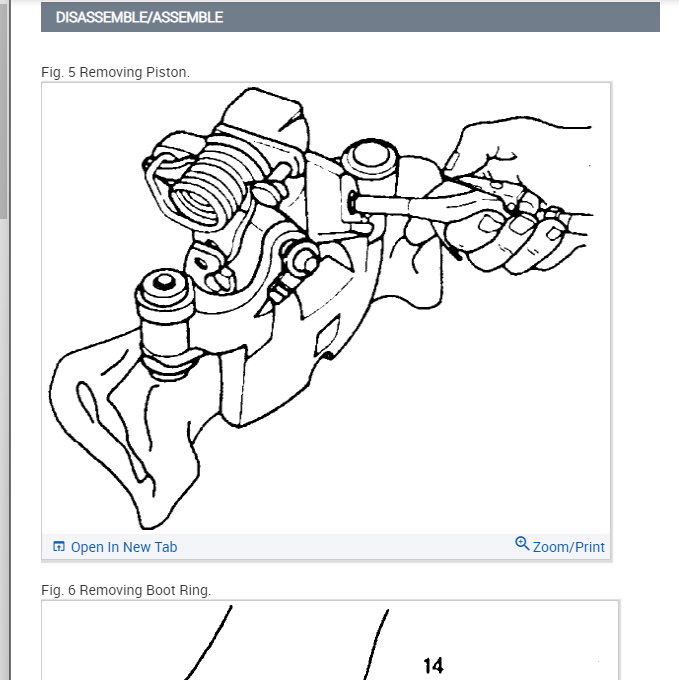 DISASSEMBLE/ASSEMBLE

Fig. 5 Removing Piston.

Open In New Tab

Zoom/Print

Fig. 6 Removing Boot Ring.

14