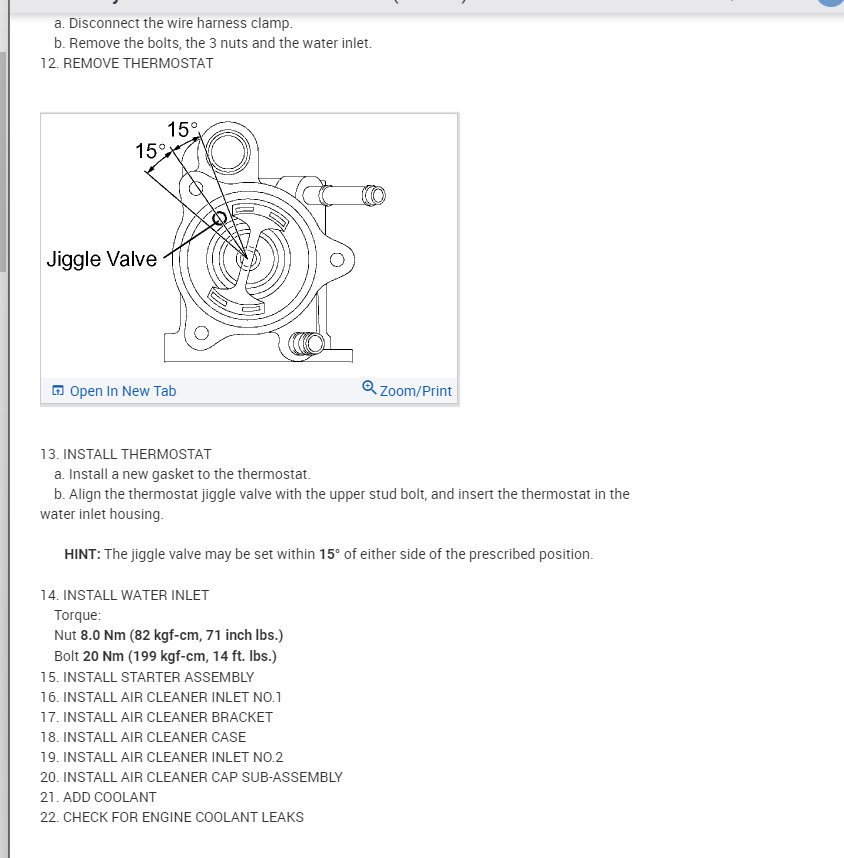 a. Disconnect the wire harness clamp.
b. Remove the bolts, the 3 nuts and the water inlet.
12. REMOVE THERMOSTAT

15°
15°
Jiggle Valve

Open In New Tab
Zoom/Print

13. INSTALL THERMOSTAT
a. Install a new gasket to the thermostat.
b. Align the thermostat jiggle valve with the upper stud bolt, and insert the thermostat in the water inlet housing.

HINT: The jiggle valve may be set within 15° of either side of the prescribed position.

14. INSTALL WATER INLET
Torque:
Nut 8.0 Nm (82 kgf-cm, 71 inch lbs.)
Bolt 20 Nm (199 kgf-cm, 14 ft. lbs.)
15. INSTALL STARTER ASSEMBLY
16. INSTALL AIR CLEANER INLET NO.1
17. INSTALL AIR CLEANER BRACKET
18. INSTALL AIR CLEANER CASE
19. INSTALL AIR CLEANER INLET NO.2
20. INSTALL AIR CLEANER CAP SUB-ASSEMBLY
21. ADD COOLANT
22. CHECK FOR ENGINE COOLANT LEAKS