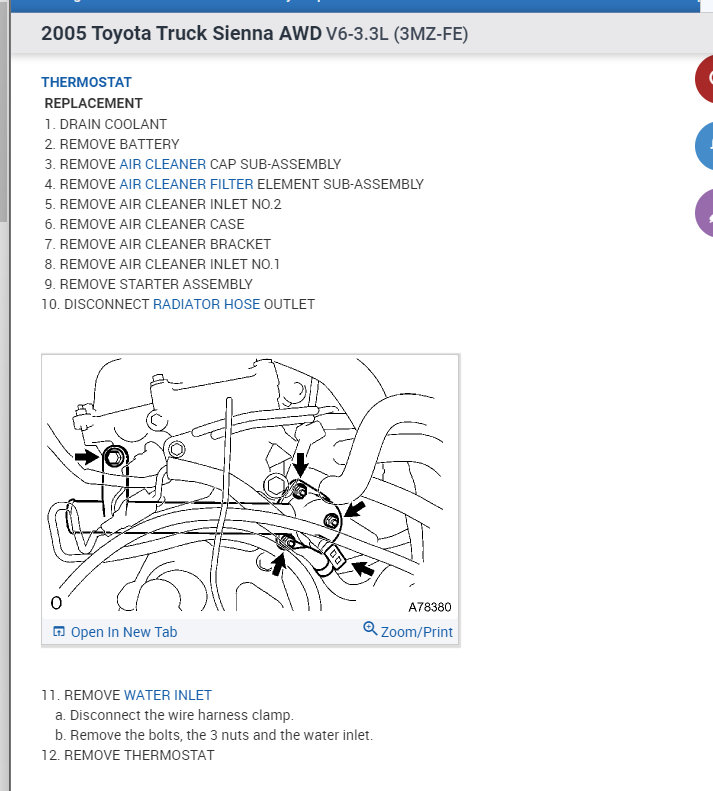 2005 Toyota Truck Sienna AWD V6-3.3L (3MZ-FE)

THERMOSTAT
REPLACEMENT
1. DRAIN COOLANT
2. REMOVE BATTERY
3. REMOVE AIR CLEANER CAP SUB-ASSEMBLY
4. REMOVE AIR CLEANER FILTER ELEMENT SUB-ASSEMBLY
5. REMOVE AIR CLEANER INLET NO.2
6. REMOVE AIR CLEANER CASE
7. REMOVE AIR CLEANER BRACKET
8. REMOVE AIR CLEANER INLET NO.1
9. REMOVE STARTER ASSEMBLY
10. DISCONNECT RADIATOR HOSE OUTLET

O
A78380
Open In New Tab
Zoom/Print

11. REMOVE WATER INLET
a. Disconnect the wire harness clamp.
b. Remove the bolts, the 3 nuts and the water inlet.
12. REMOVE THERMOSTAT