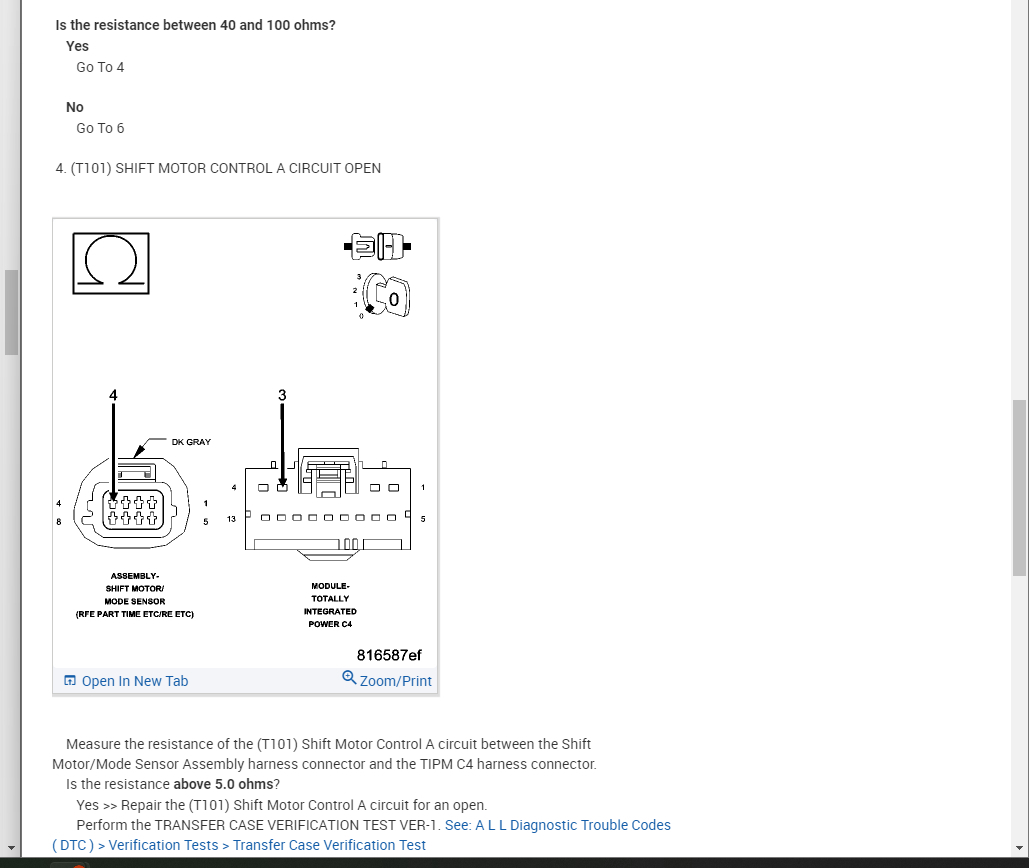 Is the resistance between 40 and 100 ohms?

Yes

Go To 4

No

Go To 6

4. (T101) SHIFT MOTOR CONTROL A CIRCUIT OPEN

3
2
1
0
0

4

3

DK GRAY

4
8

1
5

4
13

1
5

ASSEMBLY-
SHIFT MOTOR/
MODE SENSOR
(RFE PART TIME ETC/RE ETC)

MODULE-
TOTALLY
INTEGRATED
POWER C4

816587ef

Open In New Tab

Zoom/Print

Measure the resistance of the (T101) Shift Motor Control A circuit between the Shift Motor/Mode Sensor Assembly harness connector and the TIPM C4 harness connector.

Is the resistance **above 5.0 ohms**?

Yes >> Repair the (T101) Shift Motor Control A circuit for an open.

Perform the TRANSFER CASE VERIFICATION TEST VER-1. See: A L L Diagnostic Trouble Codes ( DTC ) > Verification Tests > Transfer Case Verification Test