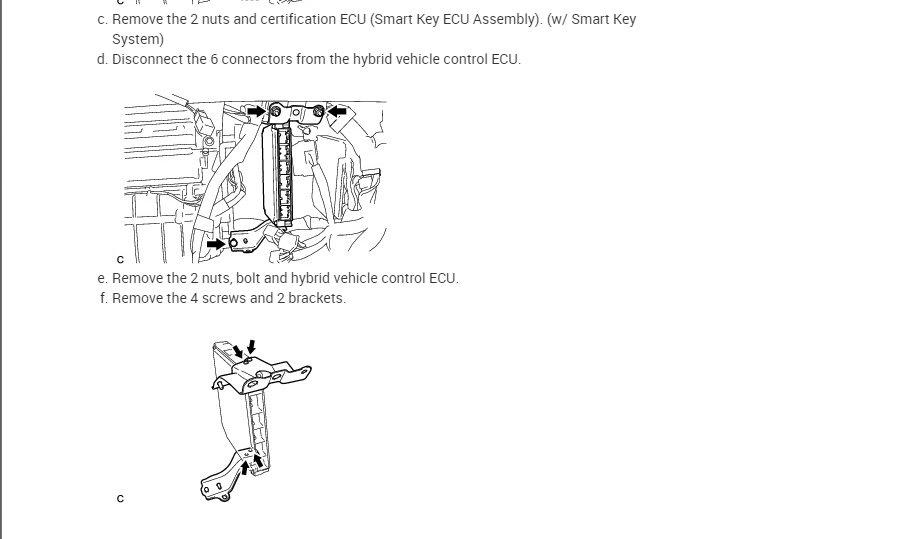 c. Remove the 2 nuts and certification ECU (Smart Key ECU Assembly). (w/ Smart Key System)

d. Disconnect the 6 connectors from the hybrid vehicle control ECU.

C

e. Remove the 2 nuts, bolt and hybrid vehicle control ECU.

f. Remove the 4 screws and 2 brackets.

C