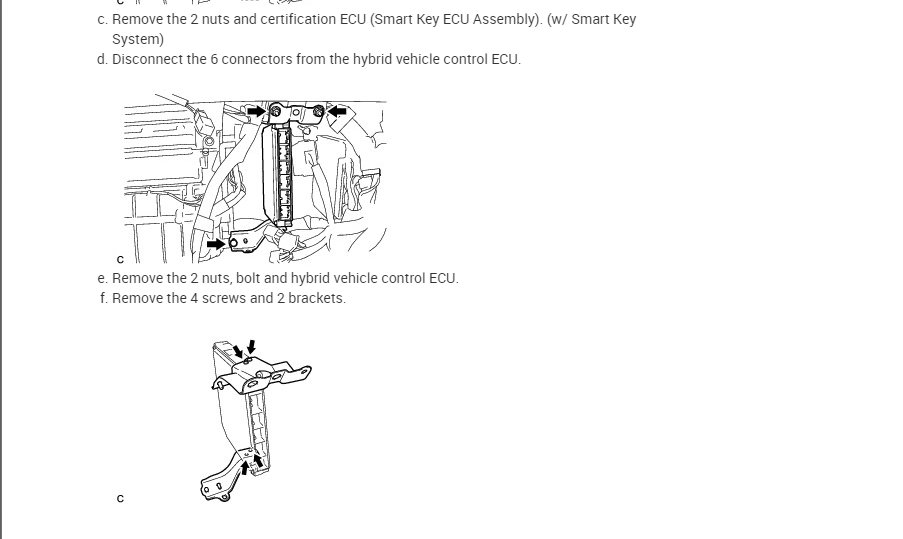 c. Remove the 2 nuts and certification ECU (Smart Key ECU Assembly). (w/ Smart Key System)

d. Disconnect the 6 connectors from the hybrid vehicle control ECU.

C

e. Remove the 2 nuts, bolt and hybrid vehicle control ECU.

f. Remove the 4 screws and 2 brackets.

C