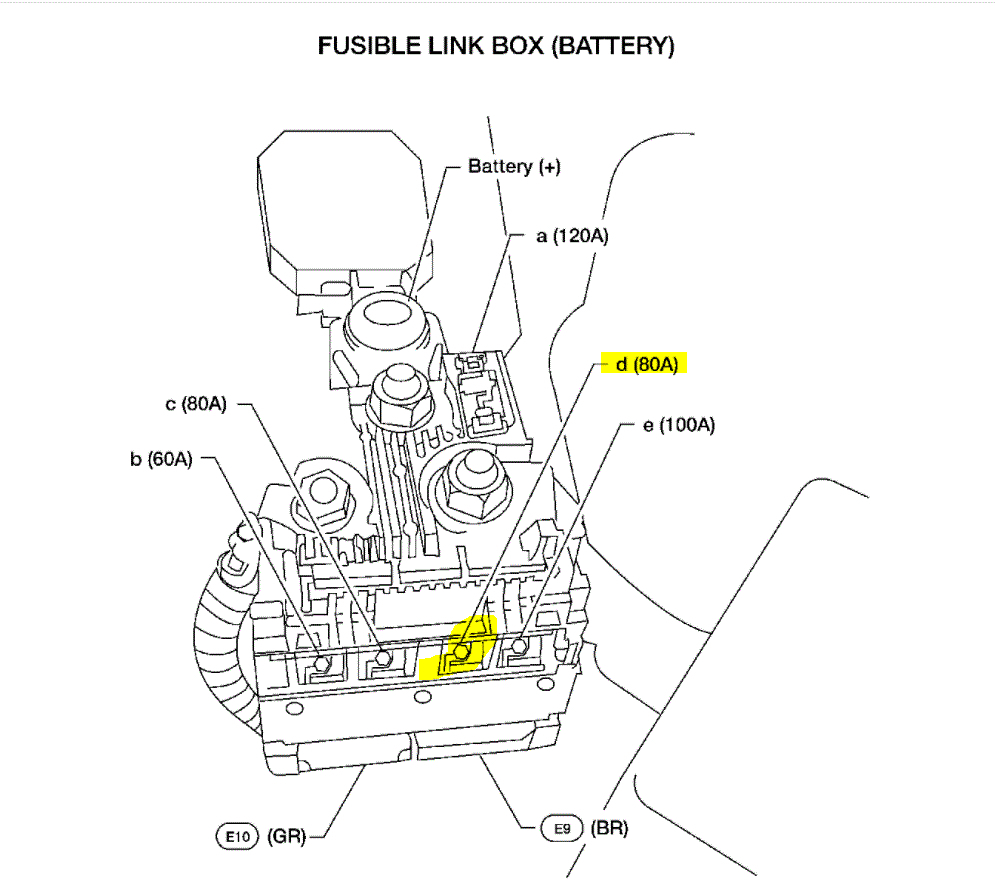 FUSIBLE LINK BOX (BATTERY)

Battery (+)

a (120A)

d (80A)

c (80A)

e (100A)

b (60A)

E10 (GR)

E9 (BR)