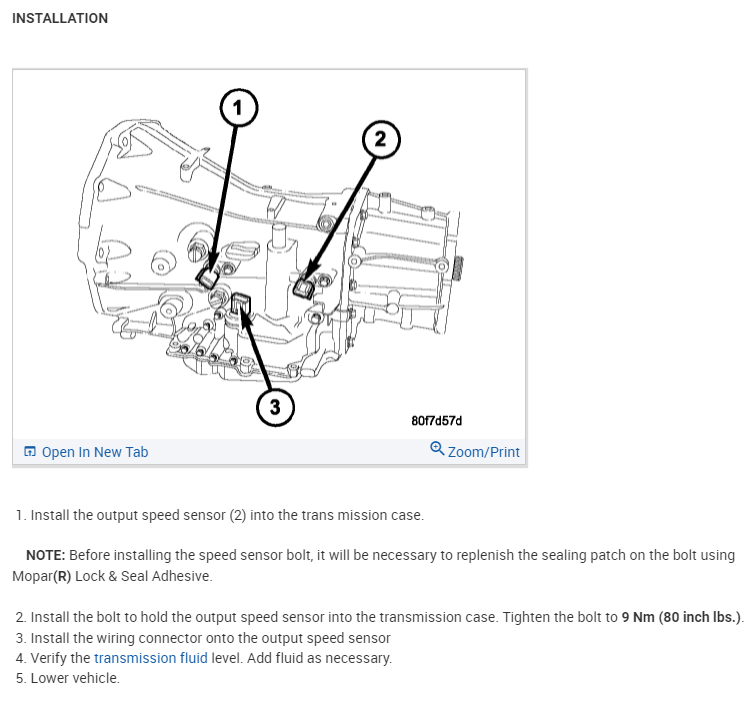 INSTALLATION

1

2

3

80f7d57d

Open In New Tab

Zoom/Print

1. Install the output speed sensor (2) into the trans mission case.

NOTE: Before installing the speed sensor bolt, it will be necessary to replenish the sealing patch on the bolt using Mopar(R) Lock & Seal Adhesive.

2. Install the bolt to hold the output speed sensor into the transmission case. Tighten the bolt to 9 Nm (80 inch lbs.).
3. Install the wiring connector onto the output speed sensor
4. Verify the transmission fluid level. Add fluid as necessary.
5. Lower vehicle.