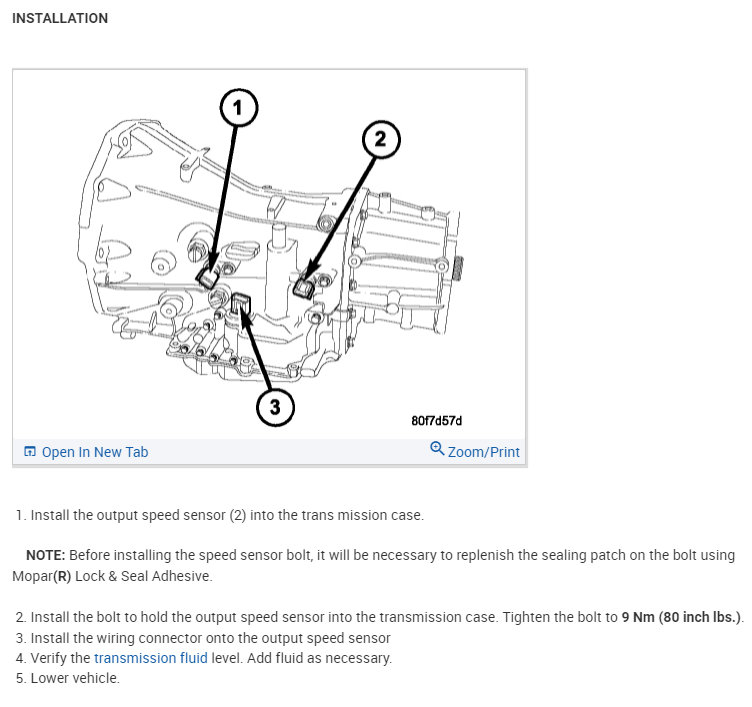 INSTALLATION

1

2

3

80f7d57d

Open In New Tab

Zoom/Print

1. Install the output speed sensor (2) into the trans mission case.

NOTE: Before installing the speed sensor bolt, it will be necessary to replenish the sealing patch on the bolt using Mopar(R) Lock & Seal Adhesive.

2. Install the bolt to hold the output speed sensor into the transmission case. Tighten the bolt to 9 Nm (80 inch lbs.).
3. Install the wiring connector onto the output speed sensor
4. Verify the transmission fluid level. Add fluid as necessary.
5. Lower vehicle.