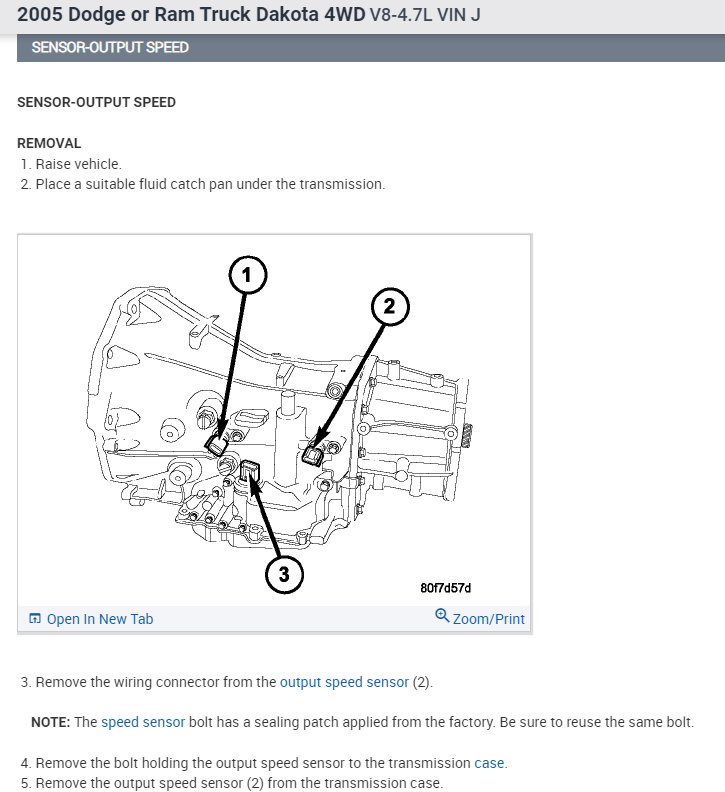 2005 Dodge or Ram Truck Dakota 4WD V8-4.7L VIN J

SENSOR-OUTPUT SPEED

SENSOR-OUTPUT SPEED

REMOVAL
1. Raise vehicle.
2. Place a suitable fluid catch pan under the transmission.

1
2
3
80f7d57d

Open In New Tab
Zoom/Print

3. Remove the wiring connector from the output speed sensor (2).

NOTE: The speed sensor bolt has a sealing patch applied from the factory. Be sure to reuse the same bolt.

4. Remove the bolt holding the output speed sensor to the transmission case.
5. Remove the output speed sensor (2) from the transmission case.