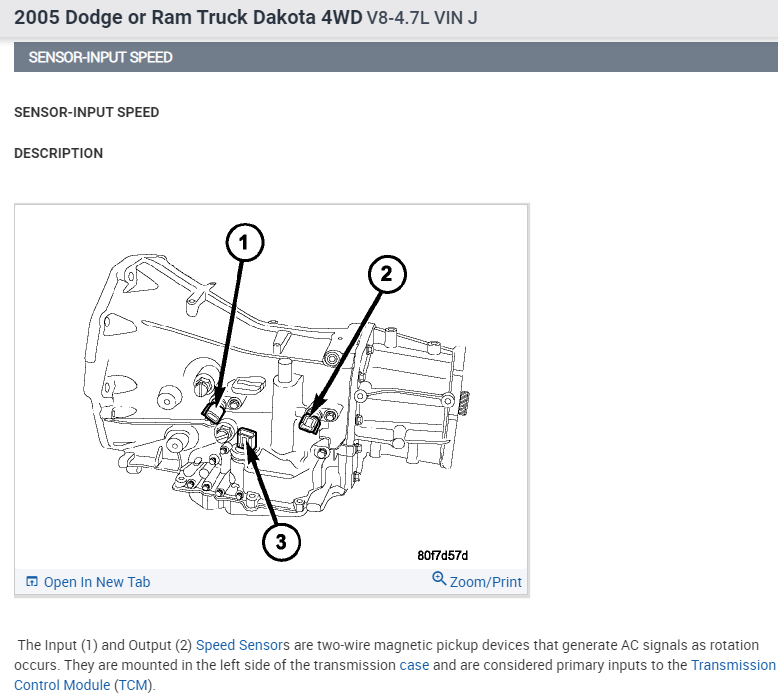 2005 Dodge or Ram Truck Dakota 4WD V8-4.7L VIN J

SENSOR-INPUT SPEED

SENSOR-INPUT SPEED

DESCRIPTION

1

2

3

80f7d57d

Open In New Tab

Zoom/Print

The Input (1) and Output (2) Speed Sensors are two-wire magnetic pickup devices that generate AC signals as rotation occurs. They are mounted in the left side of the transmission case and are considered primary inputs to the Transmission Control Module (TCM).