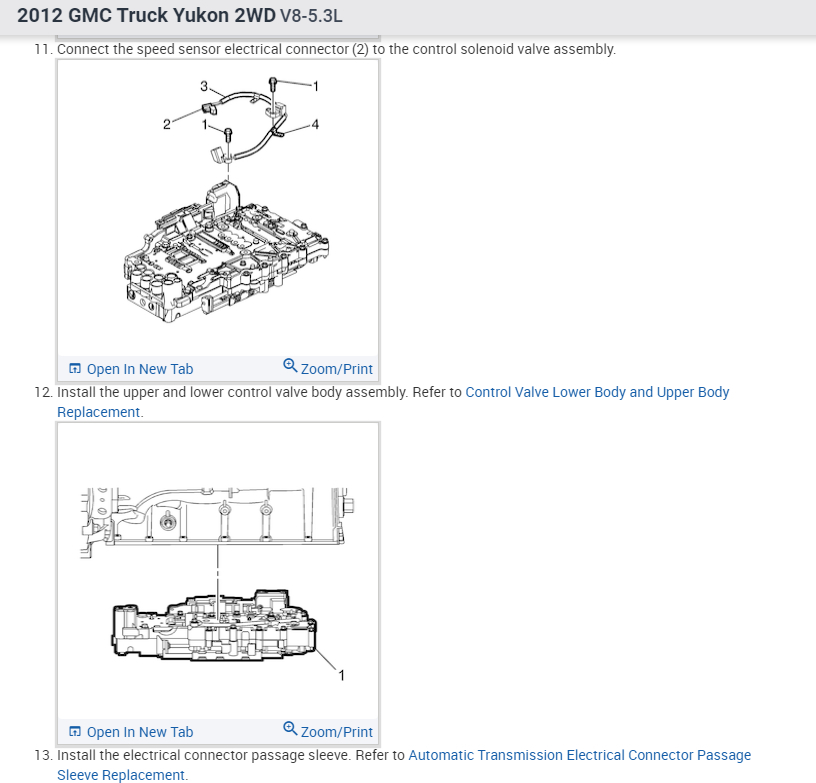 2012 GMC Truck Yukon 2WD V8-5.3L

11. Connect the speed sensor electrical connector (2) to the control solenoid valve assembly.

3
1
2
1
4

Open In New Tab
Zoom/Print

12. Install the upper and lower control valve body assembly. Refer to Control Valve Lower Body and Upper Body Replacement.

1

Open In New Tab
Zoom/Print

13. Install the electrical connector passage sleeve. Refer to Automatic Transmission Electrical Connector Passage Sleeve Replacement.