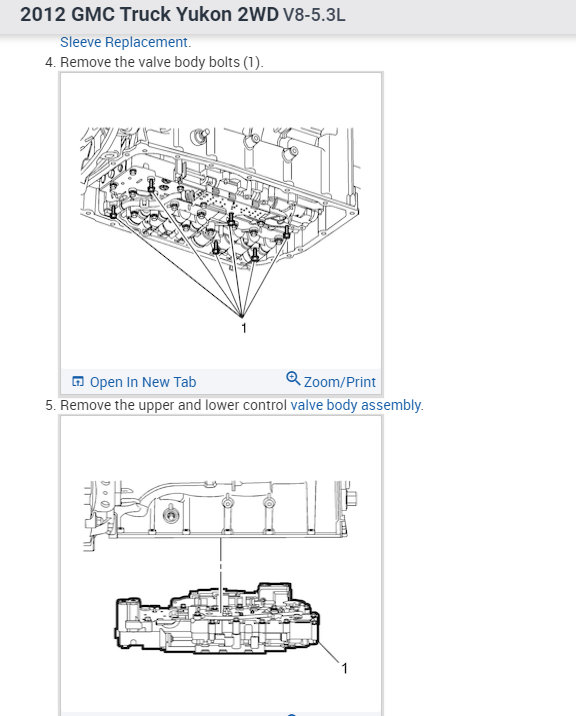 2012 GMC Truck Yukon 2WD V8-5.3L

Sleeve Replacement.

4. Remove the valve body bolts (1).

1

Open In New Tab

Zoom/Print

5. Remove the upper and lower control valve body assembly.

1