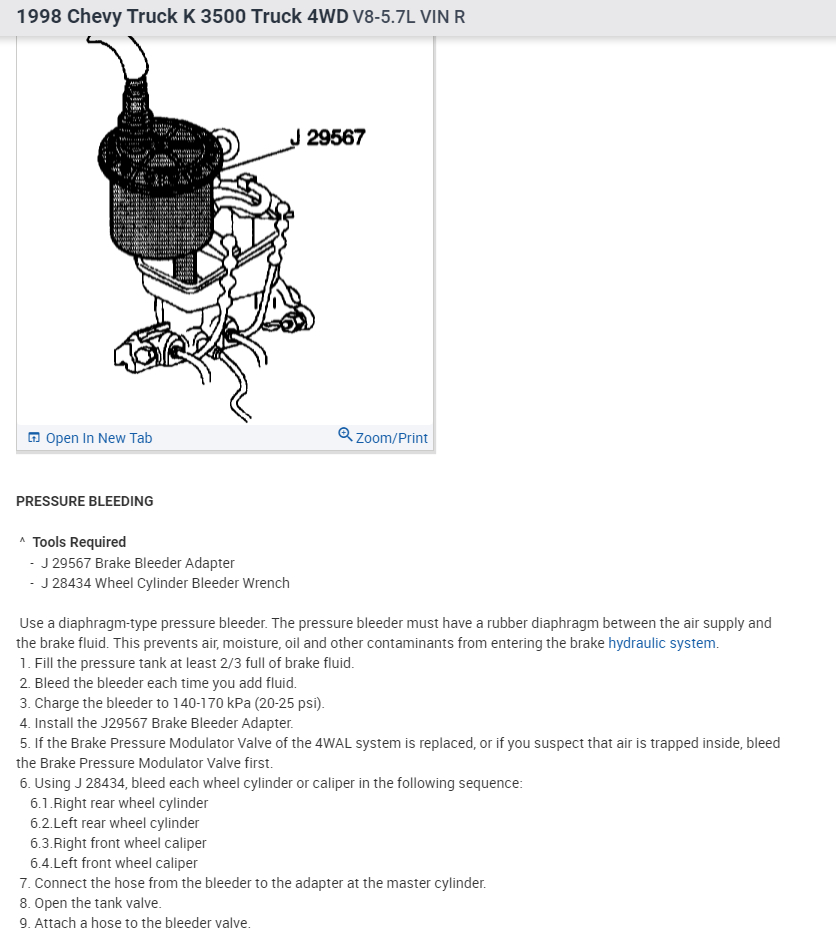 1998 Chevy Truck K 3500 Truck 4WD V8-5.7L VIN R

J 29567

Open In New Tab

Zoom/Print

PRESSURE BLEEDING

^ Tools Required
- J 29567 Brake Bleeder Adapter
- J 28434 Wheel Cylinder Bleeder Wrench

Use a diaphragm-type pressure bleeder. The pressure bleeder must have a rubber diaphragm between the air supply and the brake fluid. This prevents air, moisture, oil and other contaminants from entering the brake hydraulic system.
1. Fill the pressure tank at least 2/3 full of brake fluid.
2. Bleed the bleeder each time you add fluid.
3. Charge the bleeder to 140-170 kPa (20-25 psi).
4. Install the J29567 Brake Bleeder Adapter.
5. If the Brake Pressure Modulator Valve of the 4WAL system is replaced, or if you suspect that air is trapped inside, bleed the Brake Pressure Modulator Valve first.
6. Using J 28434, bleed each wheel cylinder or caliper in the following sequence:
6.1.Right rear wheel cylinder
6.2.Left rear wheel cylinder
6.3.Right front wheel caliper
6.4.Left front wheel caliper
7. Connect the hose from the bleeder to the adapter at the master cylinder.
8. Open the tank valve.
9. Attach a hose to the bleeder valve.