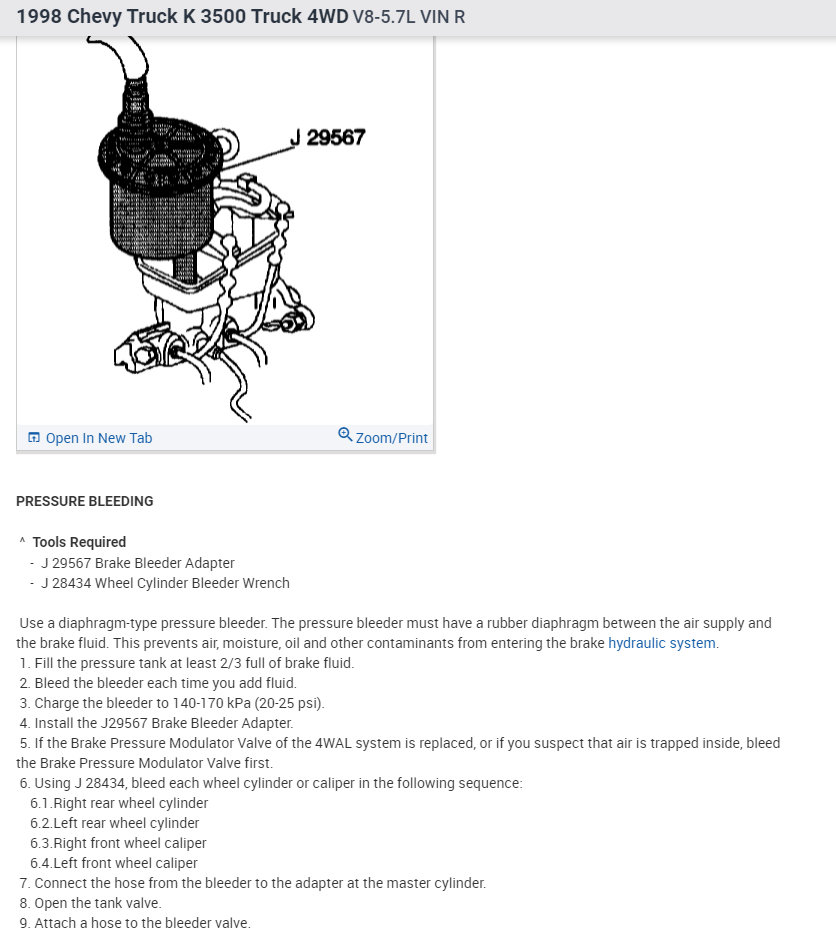 1998 Chevy Truck K 3500 Truck 4WD V8-5.7L VIN R

J 29567

Open In New Tab

Zoom/Print

PRESSURE BLEEDING

^ Tools Required
- J 29567 Brake Bleeder Adapter
- J 28434 Wheel Cylinder Bleeder Wrench

Use a diaphragm-type pressure bleeder. The pressure bleeder must have a rubber diaphragm between the air supply and the brake fluid. This prevents air, moisture, oil and other contaminants from entering the brake hydraulic system.
1. Fill the pressure tank at least 2/3 full of brake fluid.
2. Bleed the bleeder each time you add fluid.
3. Charge the bleeder to 140-170 kPa (20-25 psi).
4. Install the J29567 Brake Bleeder Adapter.
5. If the Brake Pressure Modulator Valve of the 4WAL system is replaced, or if you suspect that air is trapped inside, bleed the Brake Pressure Modulator Valve first.
6. Using J 28434, bleed each wheel cylinder or caliper in the following sequence:
6.1.Right rear wheel cylinder
6.2.Left rear wheel cylinder
6.3.Right front wheel caliper
6.4.Left front wheel caliper
7. Connect the hose from the bleeder to the adapter at the master cylinder.
8. Open the tank valve.
9. Attach a hose to the bleeder valve.