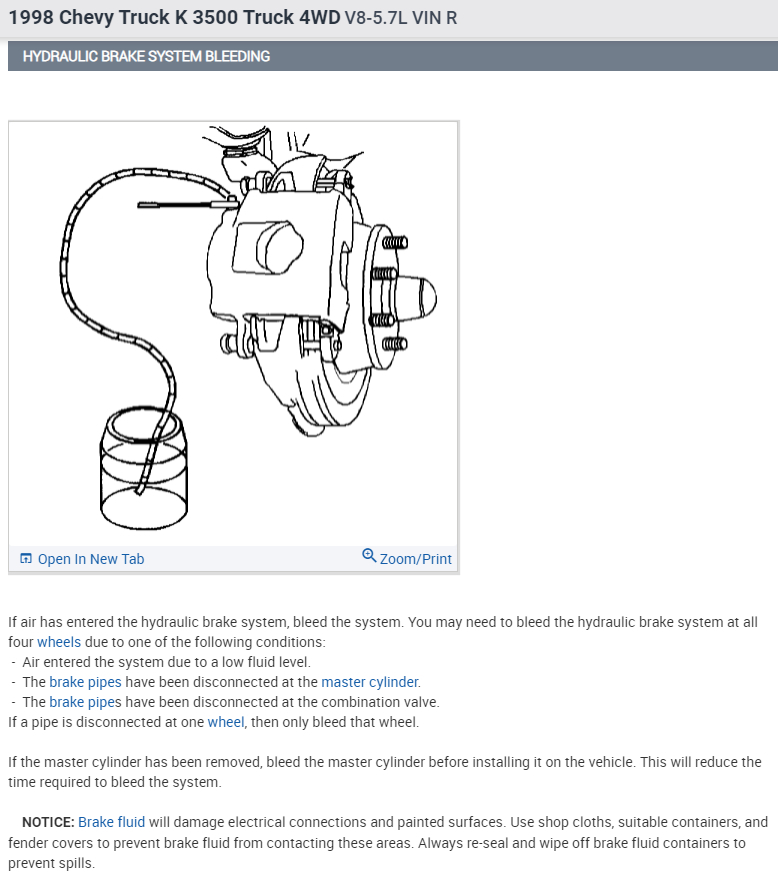 1998 Chevy Truck K 3500 Truck 4WD V8-5.7L VIN R

HYDRAULIC BRAKE SYSTEM BLEEDING

Open In New Tab

Zoom/Print

If air has entered the hydraulic brake system, bleed the system. You may need to bleed the hydraulic brake system at all four wheels due to one of the following conditions:
- Air entered the system due to a low fluid level.
- The brake pipes have been disconnected at the master cylinder.
- The brake pipes have been disconnected at the combination valve.
If a pipe is disconnected at one wheel, then only bleed that wheel.

If the master cylinder has been removed, bleed the master cylinder before installing it on the vehicle. This will reduce the time required to bleed the system.

NOTICE: Brake fluid will damage electrical connections and painted surfaces. Use shop cloths, suitable containers, and fender covers to prevent brake fluid from contacting these areas. Always re-seal and wipe off brake fluid containers to prevent spills.