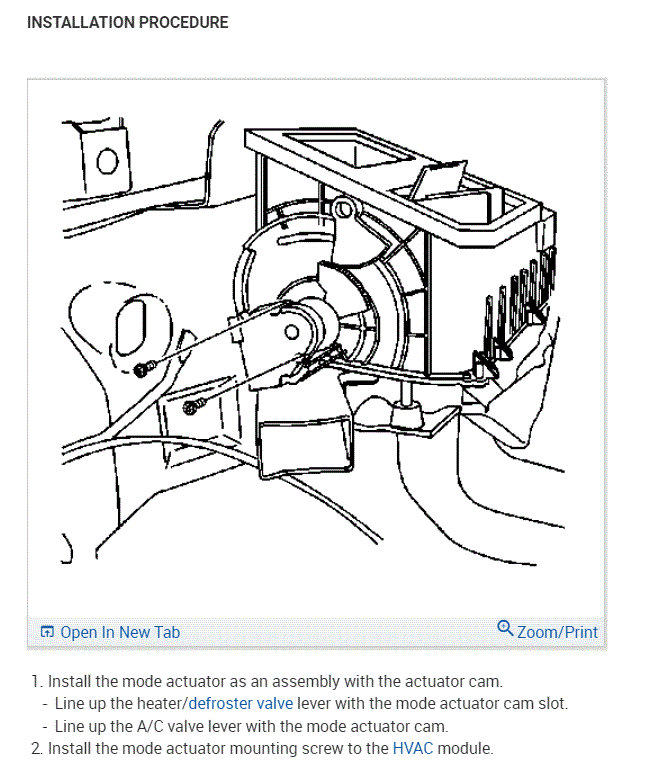 INSTALLATION PROCEDURE

Open In New Tab

Zoom/Print

1. Install the mode actuator as an assembly with the actuator cam.
- Line up the heater/defroster valve lever with the mode actuator cam slot.
- Line up the A/C valve lever with the mode actuator cam.
2. Install the mode actuator mounting screw to the HVAC module.