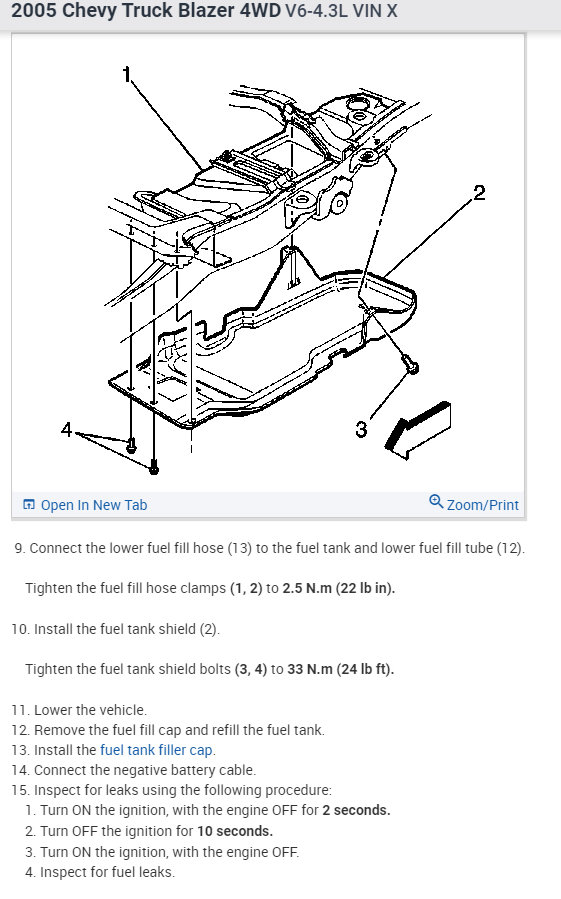 2005 Chevy Truck Blazer 4WD V6-4.3L VIN X

1

2

3

4

Open In New Tab

Zoom/Print

9. Connect the lower fuel fill hose (13) to the fuel tank and lower fuel fill tube (12).

Tighten the fuel fill hose clamps (1, 2) to 2.5 N.m (22 lb in).

10. Install the fuel tank shield (2).

Tighten the fuel tank shield bolts (3, 4) to 33 N.m (24 lb ft).

11. Lower the vehicle.
12. Remove the fuel fill cap and refill the fuel tank.
13. Install the fuel tank filler cap.
14. Connect the negative battery cable.
15. Inspect for leaks using the following procedure:
1. Turn ON the ignition, with the engine OFF for 2 seconds.
2. Turn OFF the ignition for 10 seconds.
3. Turn ON the ignition, with the engine OFF.
4. Inspect for fuel leaks.