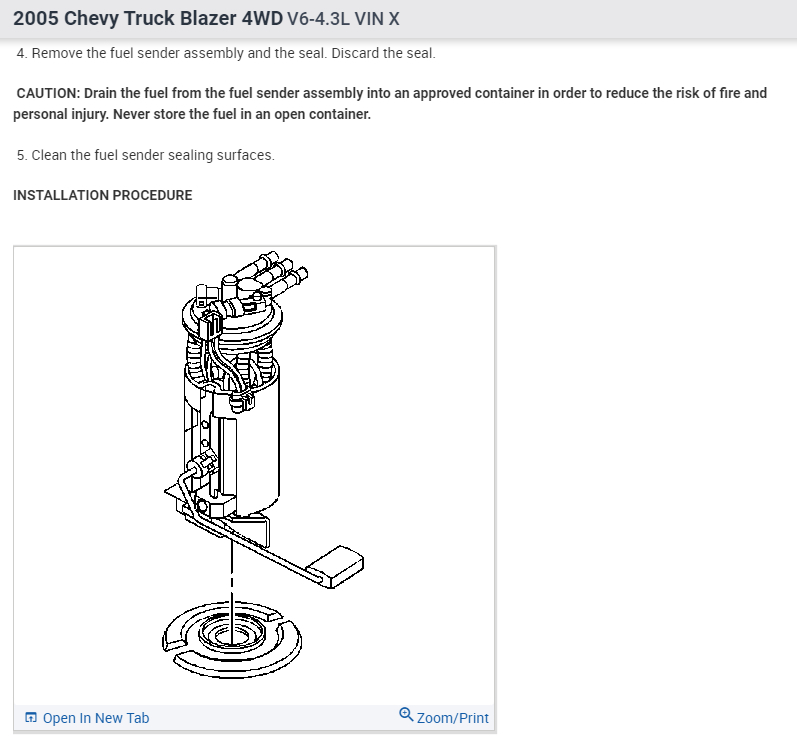 2005 Chevy Truck Blazer 4WD V6-4.3L VIN X

4. Remove the fuel sender assembly and the seal. Discard the seal.

CAUTION: Drain the fuel from the fuel sender assembly into an approved container in order to reduce the risk of fire and personal injury. Never store the fuel in an open container.

5. Clean the fuel sender sealing surfaces.

INSTALLATION PROCEDURE

Open In New Tab

Zoom/Print