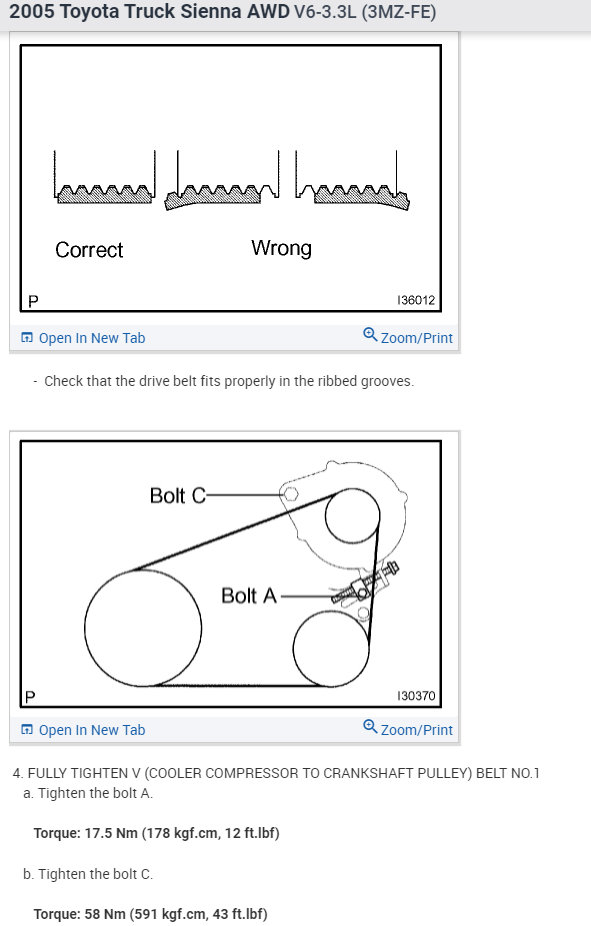 2005 Toyota Truck Sienna AWD V6-3.3L (3MZ-FE)

Correct

Wrong

P

I36012

Open In New Tab

Zoom/Print

- Check that the drive belt fits properly in the ribbed grooves.

Bolt C

Bolt A

P

I30370

Open In New Tab

Zoom/Print

4. FULLY TIGHTEN V (COOLER COMPRESSOR TO CRANKSHAFT PULLEY) BELT NO.1

a. Tighten the bolt A.

Torque: 17.5 Nm (178 kgf.cm, 12 ft.lbf)

b. Tighten the bolt C.

Torque: 58 Nm (591 kgf.cm, 43 ft.lbf)