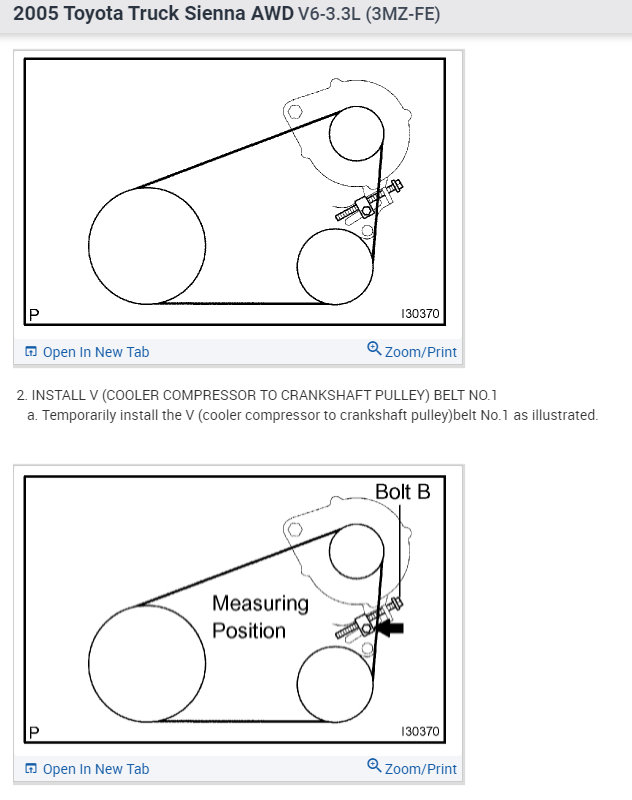 2005 Toyota Truck Sienna AWD V6-3.3L (3MZ-FE)

P

I30370

Open In New Tab

Zoom/Print

2. INSTALL V (COOLER COMPRESSOR TO CRANKSHAFT PULLEY) BELT NO.1
a. Temporarily install the V (cooler compressor to crankshaft pulley)belt No.1 as illustrated.

Bolt B

Measuring Position

P

I30370

Open In New Tab

Zoom/Print