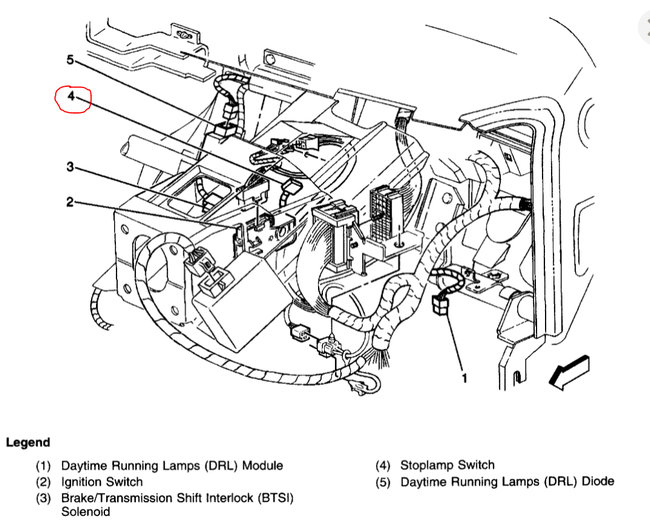 5
4
3
2
1

Legend

(1) Daytime Running Lamps (DRL) Module
(2) Ignition Switch
(3) Brake/Transmission Shift Interlock (BTSI) Solenoid

(4) Stoplamp Switch
(5) Daytime Running Lamps (DRL) Diode