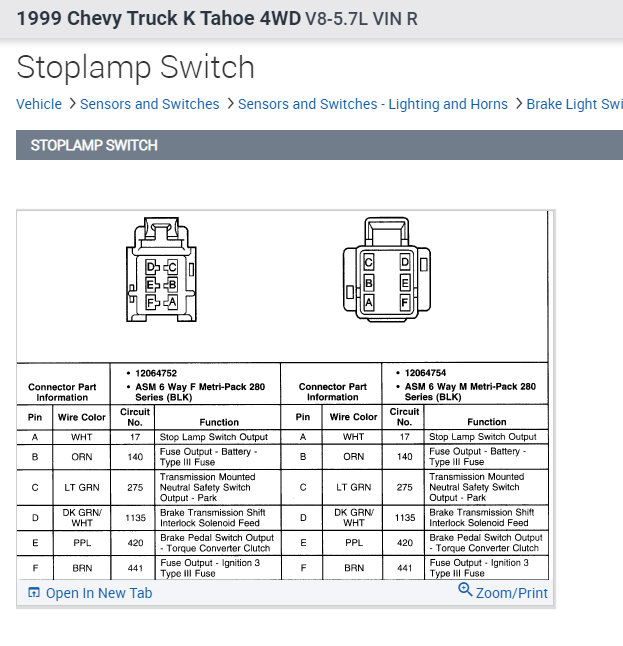 1999 Chevy Truck K Tahoe 4WD V8-5.7L VIN R

Stoplamp Switch

Vehicle > Sensors and Switches > Sensors and Switches - Lighting and Horns > Brake Light Swi

STOPLAMP SWITCH

D C
E B
F A

C D
B E
A F

| Connector Part Information | | • 12064752 • ASM 6 Way F Metri-Pack 280 Series (BLK) | | Connector Part Information | | • 12064754 • ASM 6 Way M Metri-Pack 280 Series (BLK) | |
|---|---|---|---|---|---|---|---|
| Pin | Wire Color | Circuit No. | Function | Pin | Wire Color | Circuit No. | Function |
| A | WHT | 17 | Stop Lamp Switch Output | A | WHT | 17 | Stop Lamp Switch Output |
| B | ORN | 140 | Fuse Output - Battery - Type III Fuse | B | ORN | 140 | Fuse Output - Battery - Type III Fuse |
| C | LT GRN | 275 | Transmission Mounted Neutral Safety Switch Output - Park | C | LT GRN | 275 | Transmission Mounted Neutral Safety Switch Output - Park |
| D | DK GRN/ WHT | 1135 | Brake Transmission Shift Interlock Solenoid Feed | D | DK GRN/ WHT | 1135 | Brake Transmission Shift Interlock Solenoid Feed |
| E | PPL | 420 | Brake Pedal Switch Output - Torque Converter Clutch | E | PPL | 420 | Brake Pedal Switch Output - Torque Converter Clutch |
| F | BRN | 441 | Fuse Output - Ignition 3 Type III Fuse | F | BRN | 441 | Fuse Output - Ignition 3 Type III Fuse |

Open In New Tab

Zoom/Print