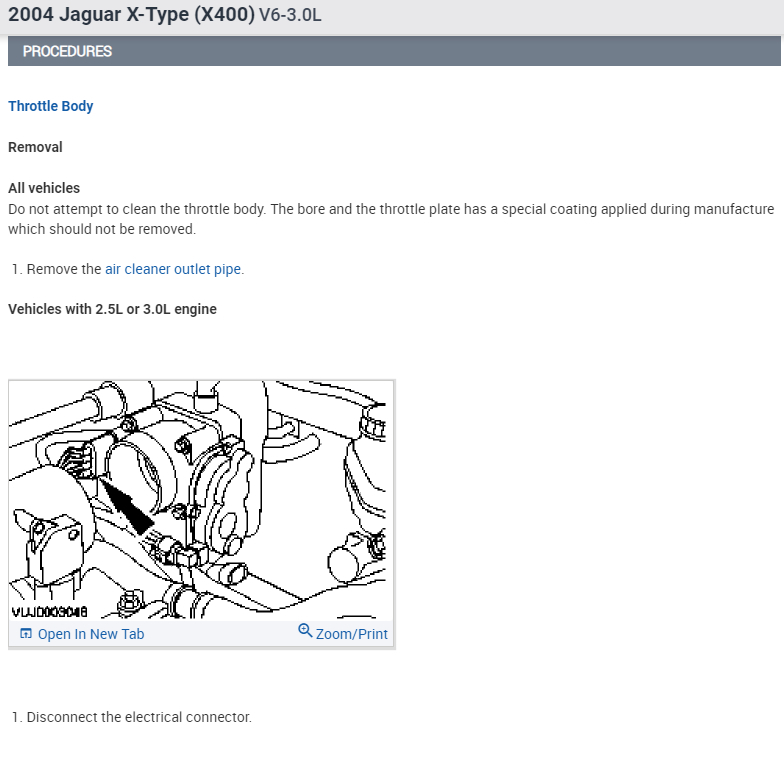 2004 Jaguar X-Type (X400) V6-3.0L

PROCEDURES

Throttle Body

Removal

All vehicles
Do not attempt to clean the throttle body. The bore and the throttle plate has a special coating applied during manufacture which should not be removed.

1. Remove the air cleaner outlet pipe.

Vehicles with 2.5L or 3.0L engine

VUJ0003048

Open In New Tab

Zoom/Print

1. Disconnect the electrical connector.