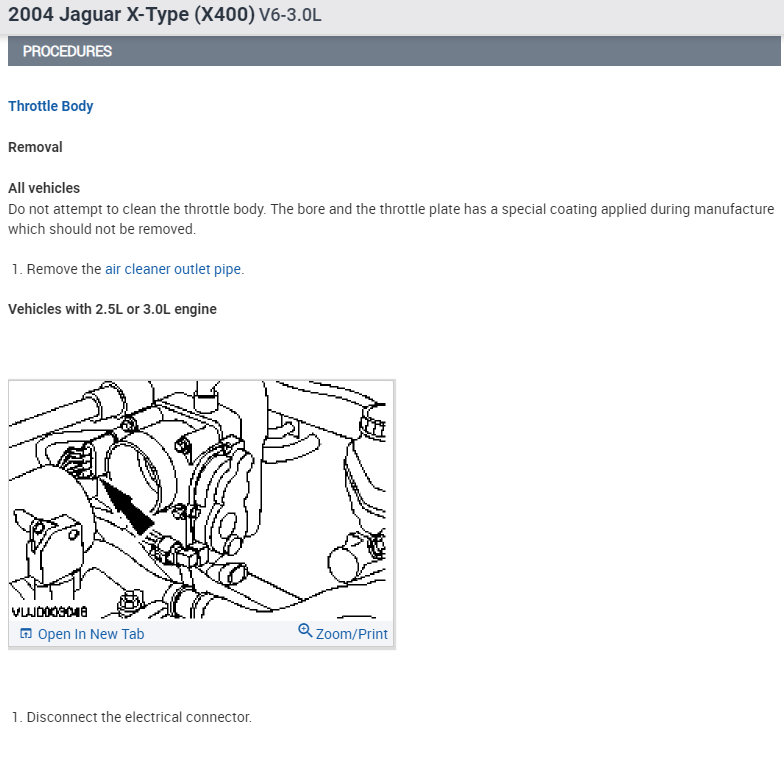 2004 Jaguar X-Type (X400) V6-3.0L

PROCEDURES

Throttle Body

Removal

All vehicles
Do not attempt to clean the throttle body. The bore and the throttle plate has a special coating applied during manufacture which should not be removed.

1. Remove the air cleaner outlet pipe.

Vehicles with 2.5L or 3.0L engine

VUJ0003048

Open In New Tab
Zoom/Print

1. Disconnect the electrical connector.