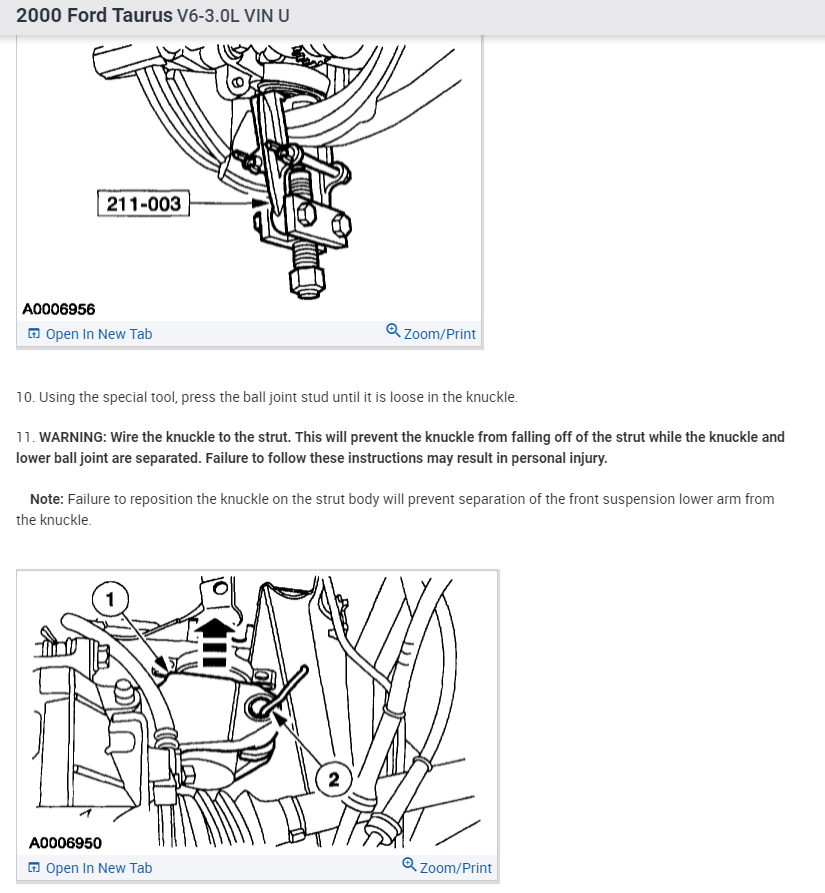 2000 Ford Taurus V6-3.0L VIN U

211-003

A0006956

Open In New Tab

Zoom/Print

10. Using the special tool, press the ball joint stud until it is loose in the knuckle.

11. WARNING: Wire the knuckle to the strut. This will prevent the knuckle from falling off of the strut while the knuckle and lower ball joint are separated. Failure to follow these instructions may result in personal injury.

Note: Failure to reposition the knuckle on the strut body will prevent separation of the front suspension lower arm from the knuckle.

1

2

A0006950

Open In New Tab

Zoom/Print