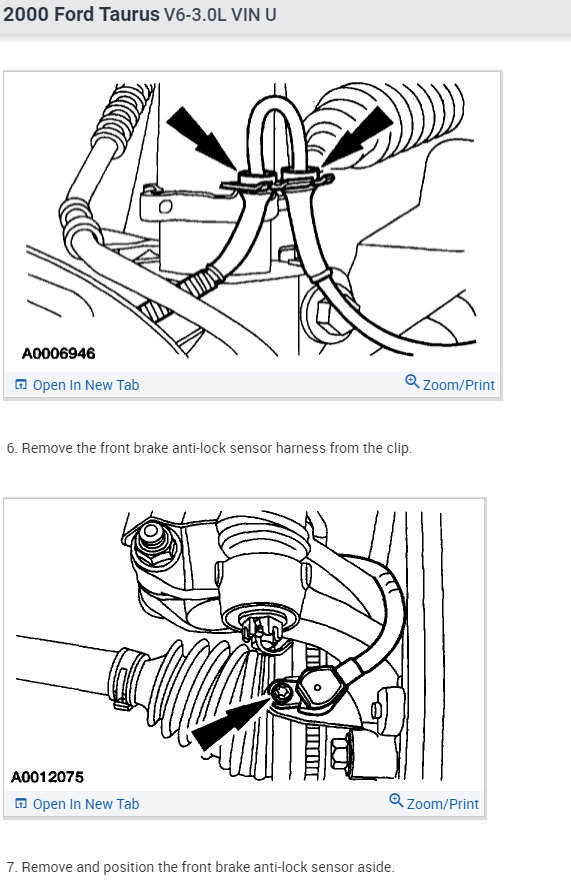 2000 Ford Taurus V6-3.0L VIN U

A0006946

Open In New Tab

Zoom/Print

6. Remove the front brake anti-lock sensor harness from the clip.

A0012075

Open In New Tab

Zoom/Print

7. Remove and position the front brake anti-lock sensor aside.