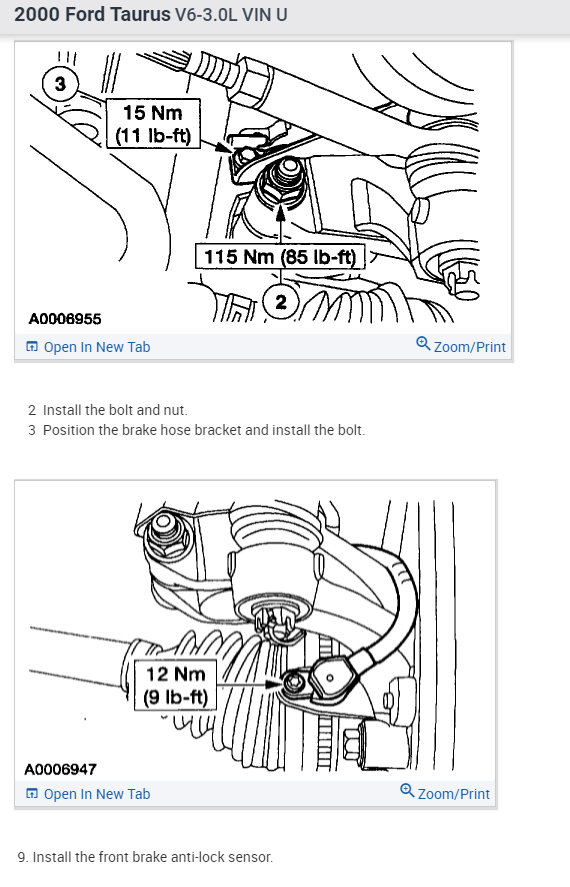 2000 Ford Taurus V6-3.0L VIN U

3

15 Nm
(11 lb-ft)

115 Nm (85 lb-ft)

2

A0006955

Open In New Tab

Zoom/Print

2 Install the bolt and nut.
3 Position the brake hose bracket and install the bolt.

12 Nm
(9 lb-ft)

A0006947

Open In New Tab

Zoom/Print

9. Install the front brake anti-lock sensor.