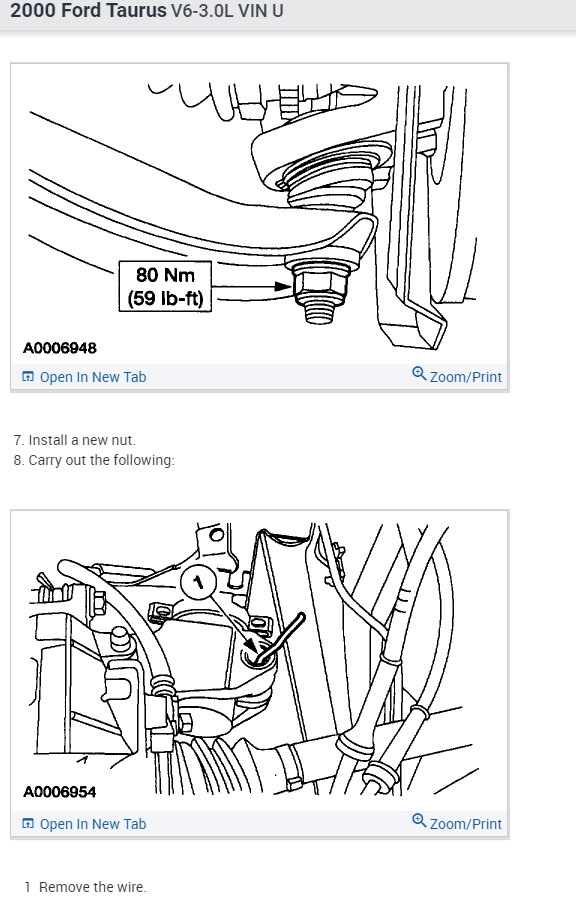 2000 Ford Taurus V6-3.0L VIN U

80 Nm
(59 lb-ft)

A0006948

Open In New Tab

Zoom/Print

7. Install a new nut.
8. Carry out the following:

1

A0006954

Open In New Tab

Zoom/Print

1 Remove the wire.