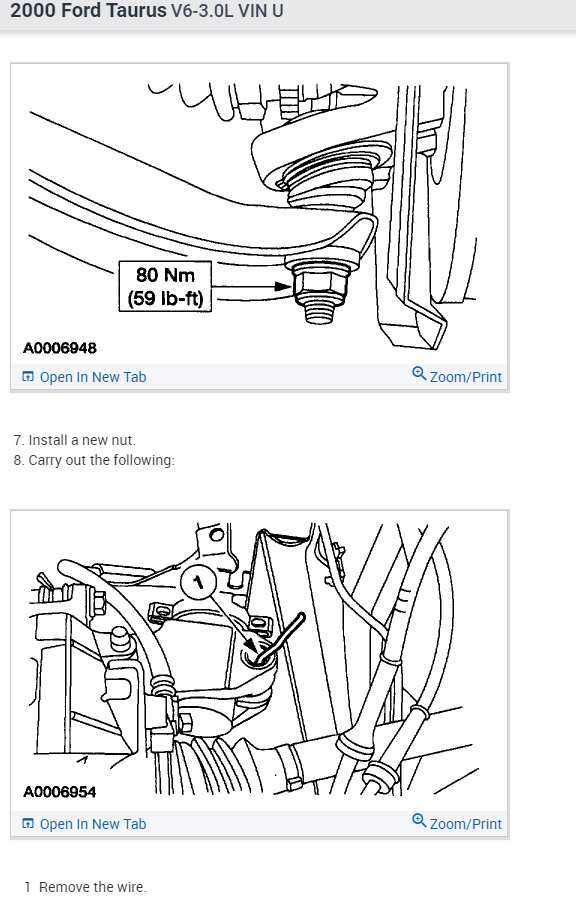 2000 Ford Taurus V6-3.0L VIN U

80 Nm
(59 lb-ft)

A0006948

Open In New Tab
Zoom/Print

7. Install a new nut.
8. Carry out the following:

1

A0006954

Open In New Tab
Zoom/Print

1 Remove the wire.