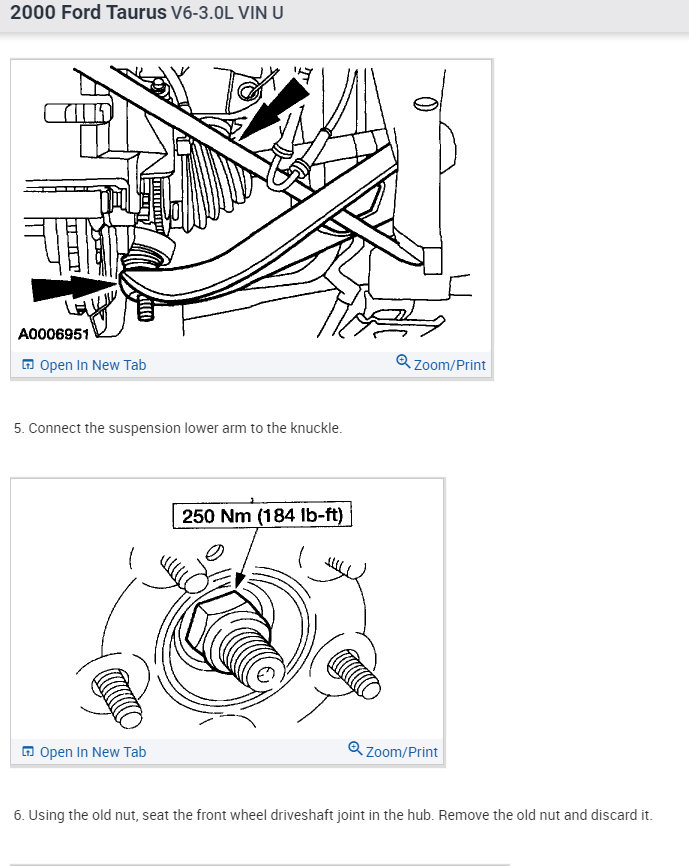 2000 Ford Taurus V6-3.0L VIN U

A0006951

Open In New Tab

Zoom/Print

5. Connect the suspension lower arm to the knuckle.

250 Nm (184 lb-ft)

Open In New Tab

Zoom/Print

6. Using the old nut, seat the front wheel driveshaft joint in the hub. Remove the old nut and discard it.