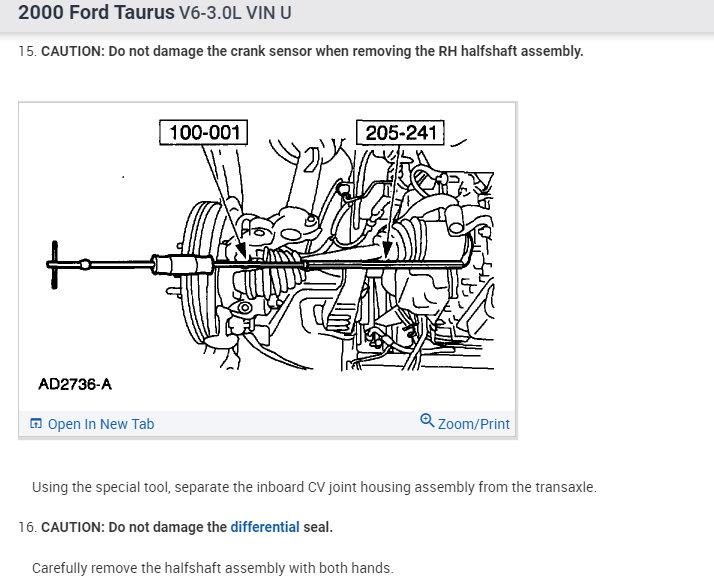 2000 Ford Taurus V6-3.0L VIN U

15. CAUTION: Do not damage the crank sensor when removing the RH halfshaft assembly.

100-001

205-241

AD2736-A

Open In New Tab

Zoom/Print

Using the special tool, separate the inboard CV joint housing assembly from the transaxle.

16. CAUTION: Do not damage the differential seal.

Carefully remove the halfshaft assembly with both hands.