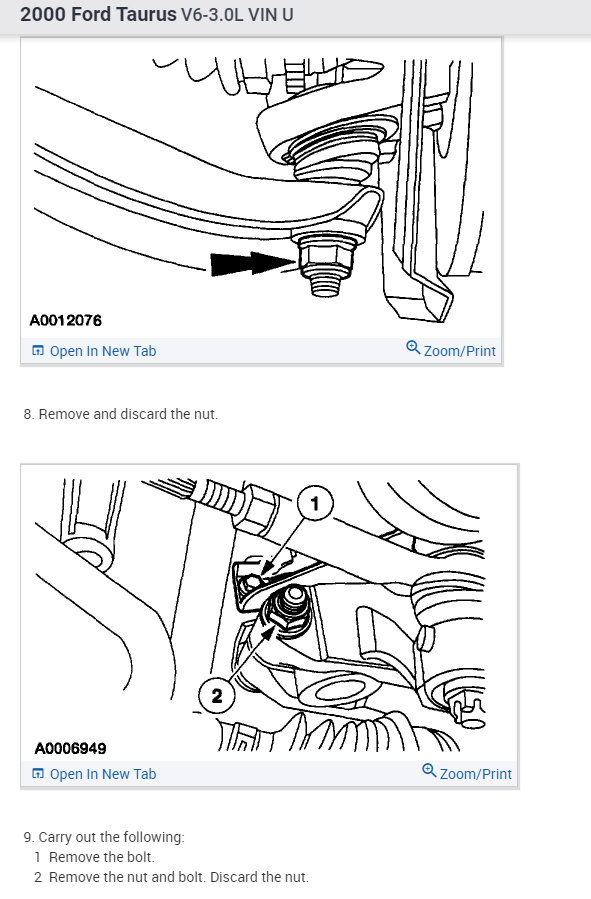 2000 Ford Taurus V6-3.0L VIN U

A0012076

Open In New Tab

Zoom/Print

8. Remove and discard the nut.

1

2

A0006949

Open In New Tab

Zoom/Print

9. Carry out the following:
1 Remove the bolt.
2 Remove the nut and bolt. Discard the nut.