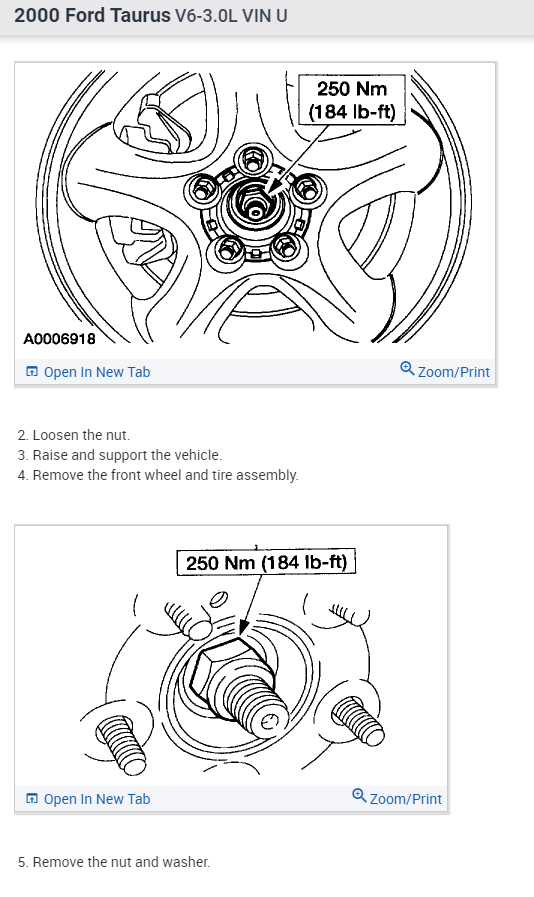 2000 Ford Taurus V6-3.0L VIN U

250 Nm
(184 lb-ft)

A0006918

Open In New Tab
Zoom/Print

2. Loosen the nut.
3. Raise and support the vehicle.
4. Remove the front wheel and tire assembly.

250 Nm (184 lb-ft)

Open In New Tab
Zoom/Print

5. Remove the nut and washer.