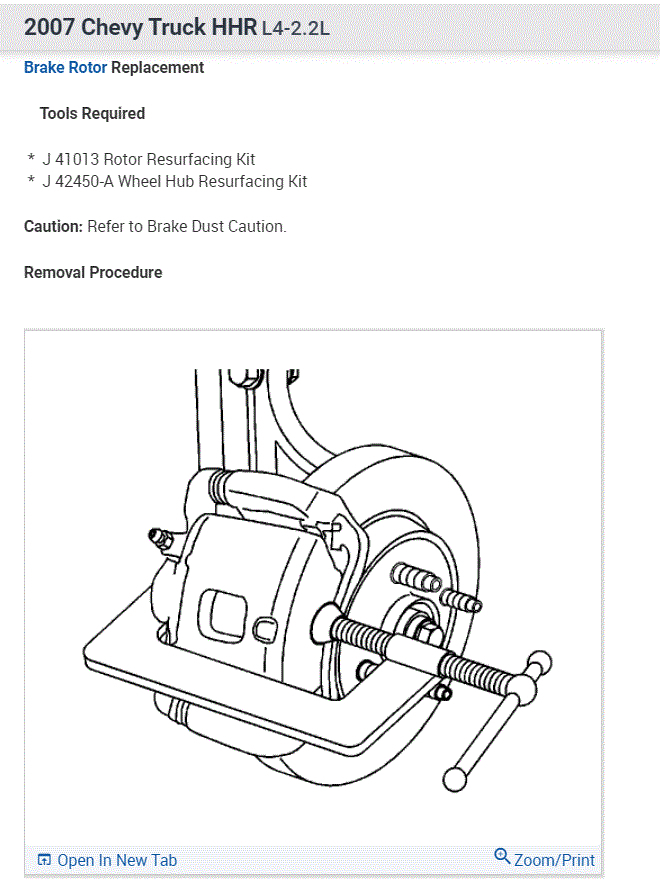 2007 Chevy Truck HHR L4-2.2L

Brake Rotor Replacement

Tools Required

* J 41013 Rotor Resurfacing Kit
* J 42450-A Wheel Hub Resurfacing Kit

Caution: Refer to Brake Dust Caution.

Removal Procedure

Open In New Tab

Zoom/Print