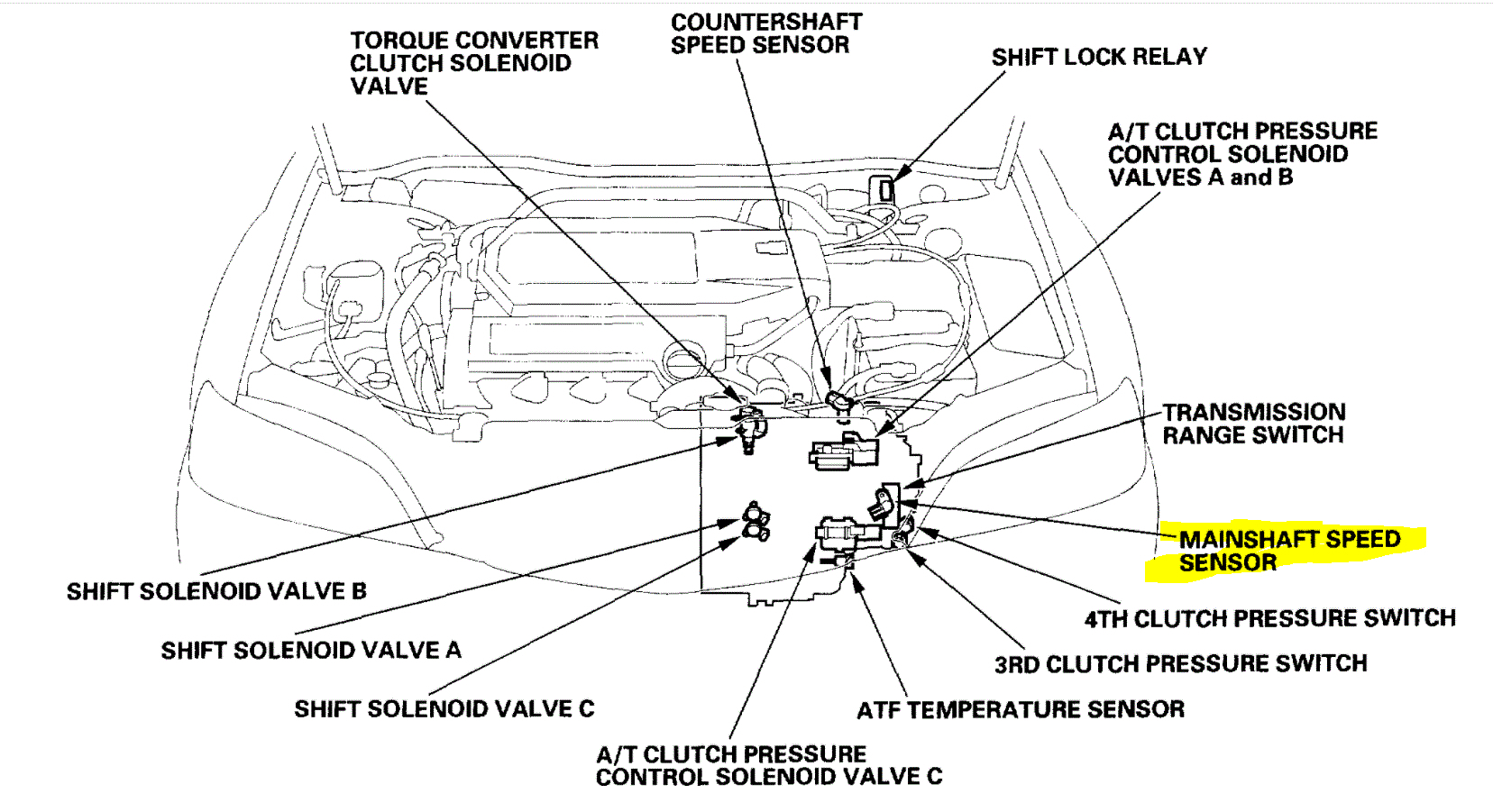 TORQUE CONVERTER CLUTCH SOLENOID VALVE

COUNTERSHAFT SPEED SENSOR

SHIFT LOCK RELAY

A/T CLUTCH PRESSURE CONTROL SOLENOID VALVES A and B

TRANSMISSION RANGE SWITCH

MAINSHAFT SPEED SENSOR

4TH CLUTCH PRESSURE SWITCH

3RD CLUTCH PRESSURE SWITCH

ATF TEMPERATURE SENSOR

A/T CLUTCH PRESSURE CONTROL SOLENOID VALVE C

SHIFT SOLENOID VALVE C

SHIFT SOLENOID VALVE A

SHIFT SOLENOID VALVE B