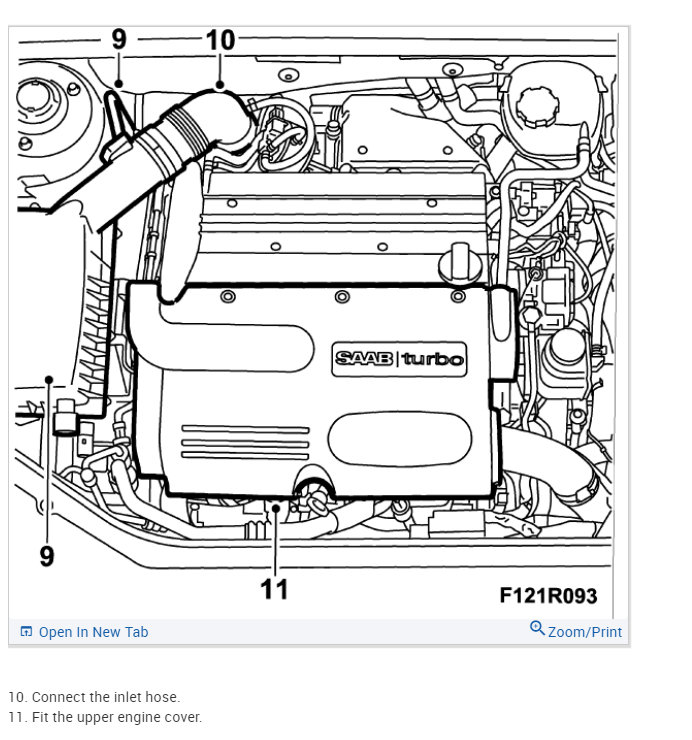 9
10
SAAB turbo
9
11
F121R093

Open In New Tab
Zoom/Print

10. Connect the inlet hose.
11. Fit the upper engine cover.