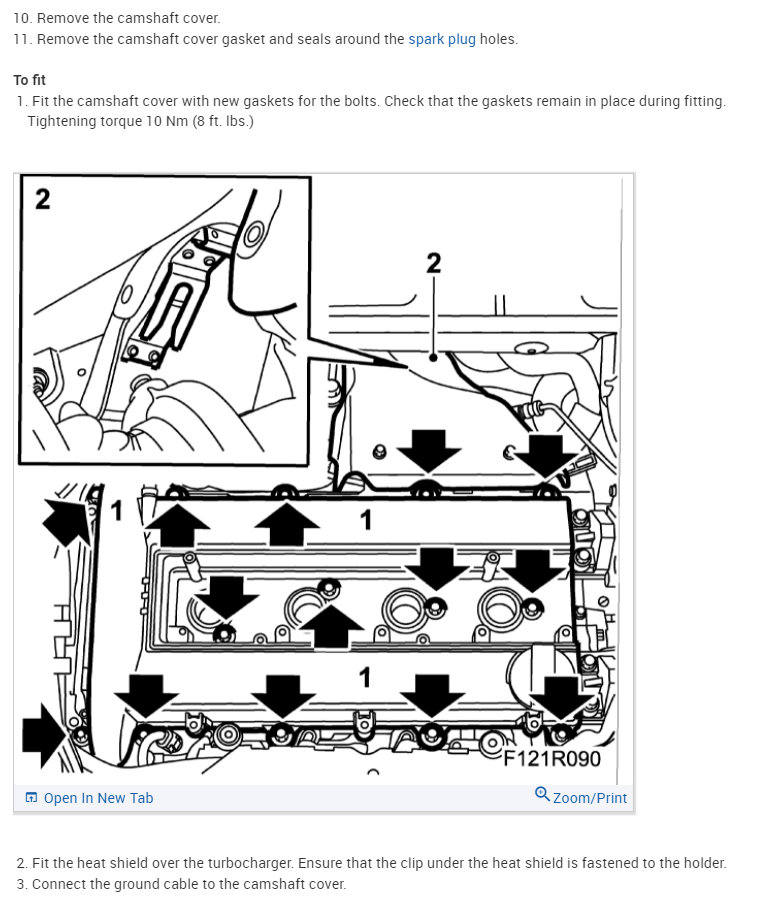 10. Remove the camshaft cover.
11. Remove the camshaft cover gasket and seals around the spark plug holes.

To fit
1. Fit the camshaft cover with new gaskets for the bolts. Check that the gaskets remain in place during fitting. Tightening torque 10 Nm (8 ft. lbs.)

2

2

1

1

1

F121R090

Open In New Tab

Zoom/Print

2. Fit the heat shield over the turbocharger. Ensure that the clip under the heat shield is fastened to the holder.
3. Connect the ground cable to the camshaft cover.