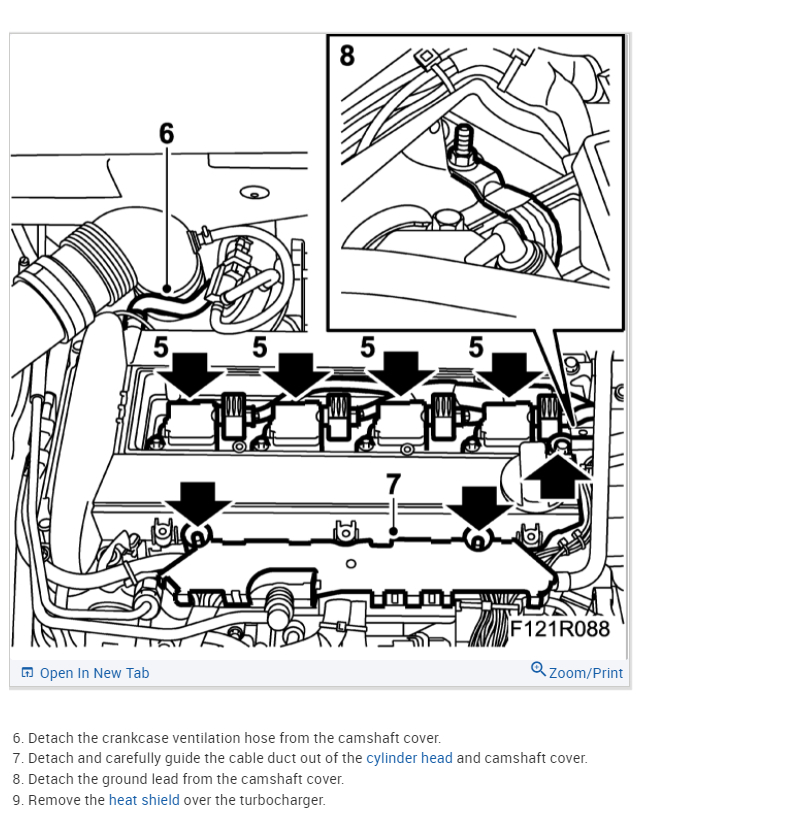 8

6

5 5 5 5

7

F121R088

Open In New Tab

Zoom/Print

6. Detach the crankcase ventilation hose from the camshaft cover.
7. Detach and carefully guide the cable duct out of the cylinder head and camshaft cover.
8. Detach the ground lead from the camshaft cover.
9. Remove the heat shield over the turbocharger.