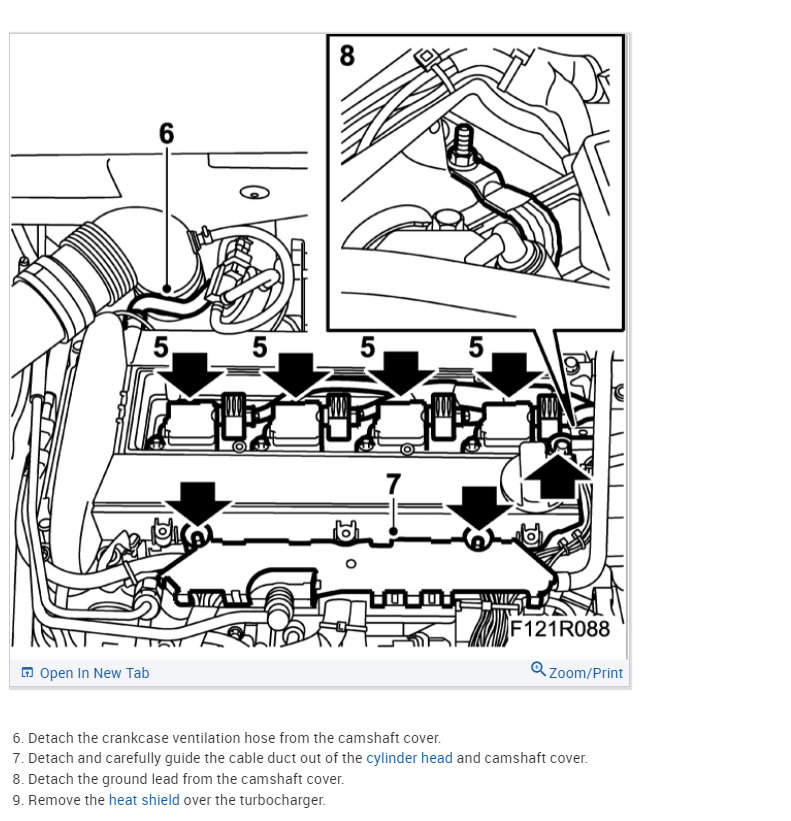 8

6

5 5 5 5

7

F121R088

Open In New Tab

Zoom/Print

6. Detach the crankcase ventilation hose from the camshaft cover.
7. Detach and carefully guide the cable duct out of the cylinder head and camshaft cover.
8. Detach the ground lead from the camshaft cover.
9. Remove the heat shield over the turbocharger.