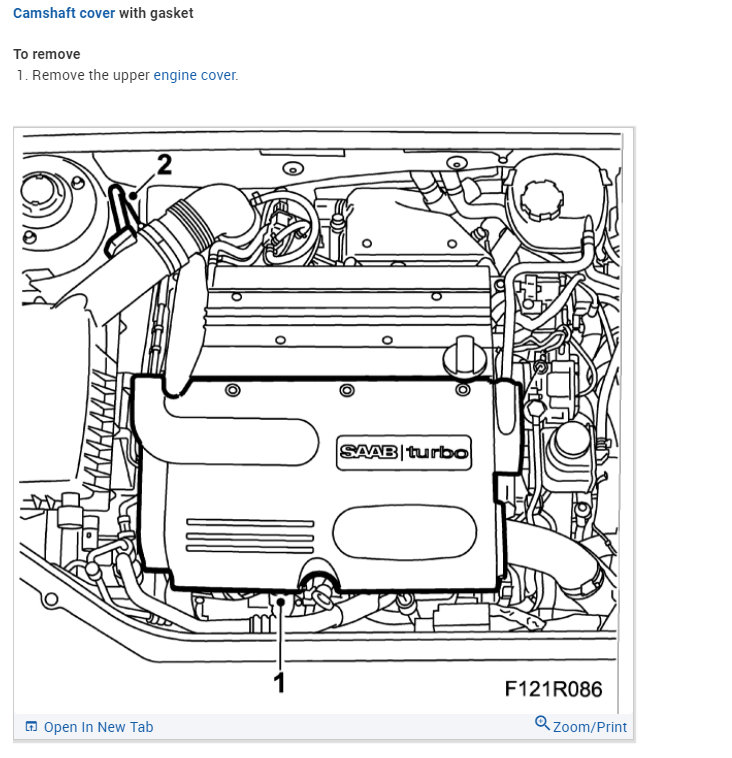 Camshaft cover with gasket

To remove

1. Remove the upper engine cover.

2

SAAB turbo

1

F121R086

Open In New Tab

Zoom/Print