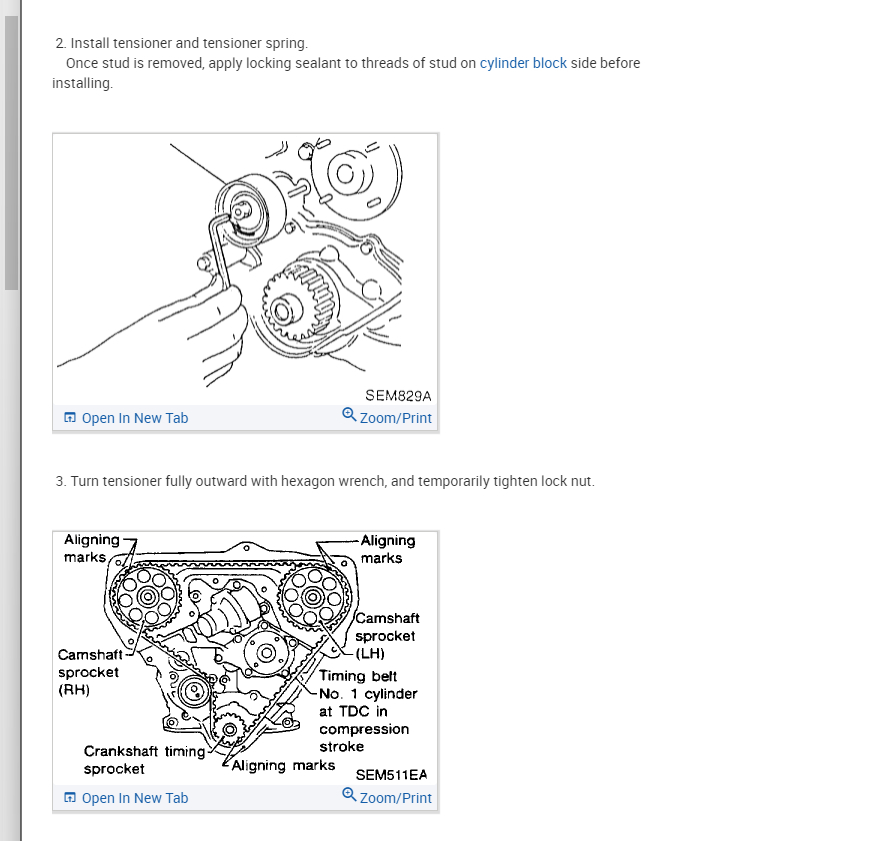 2. Install tensioner and tensioner spring.

Once stud is removed, apply locking sealant to threads of stud on cylinder block side before installing.

SEM829A

Open In New Tab Zoom/Print

3. Turn tensioner fully outward with hexagon wrench, and temporarily tighten lock nut.

Aligning marks

Aligning marks

Camshaft sprocket (LH)

Camshaft sprocket (RH)

Timing belt

No. 1 cylinder at TDC in compression stroke

Crankshaft timing sprocket

Aligning marks

SEM511EA

Open In New Tab Zoom/Print